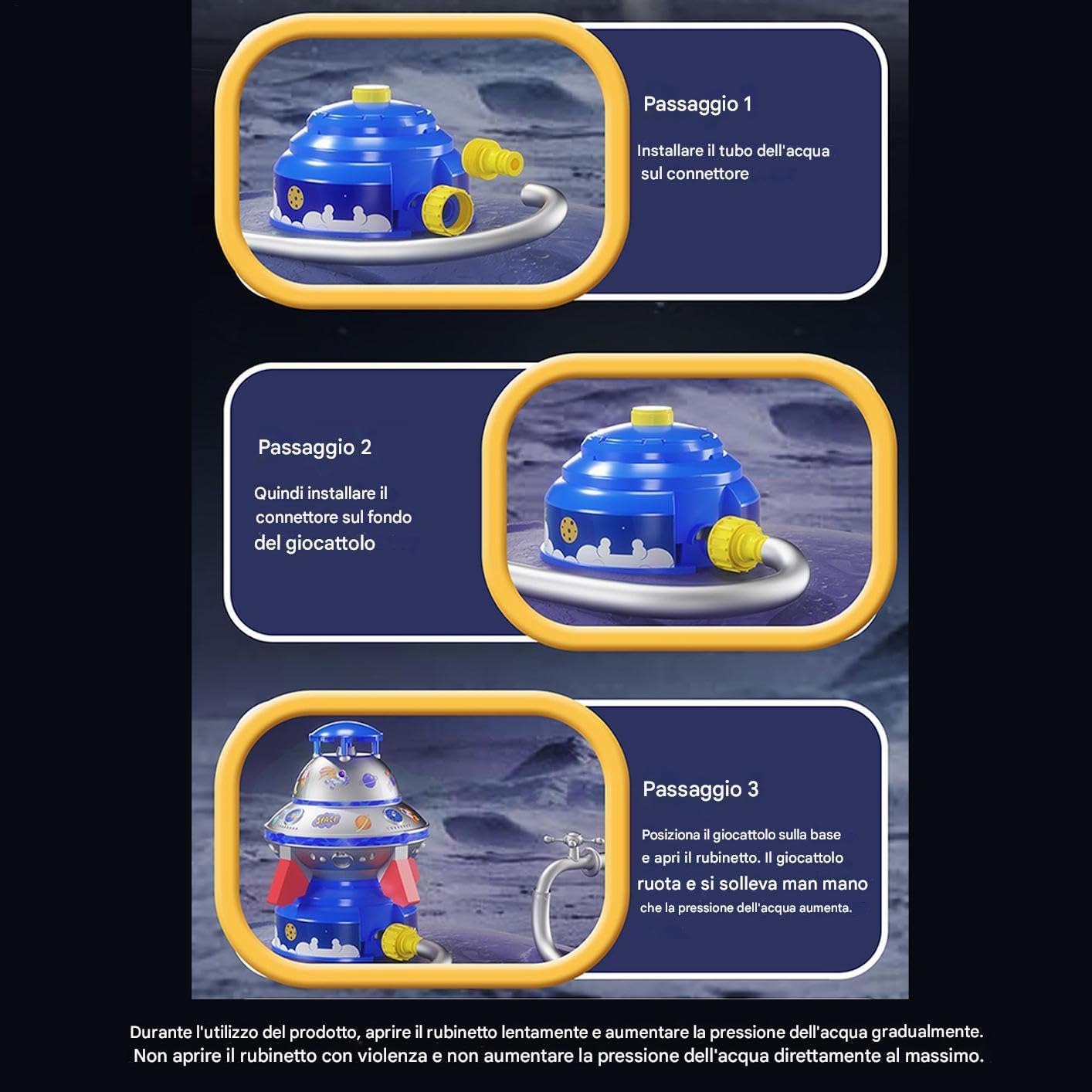 Passaggio 1

Installare il tubo dell'acqua sul connettore

Passaggio 2

Quindi installare il connettore sul fondo del giocattolo

SPACE

Passaggio 3

Posiziona il giocattolo sulla base e apri il rubinetto. Il giocattolo ruota e si solleva man mano che la pressione dell'acqua aumenta.

Durante l'utilizzo del prodotto, aprire il rubinetto lentamente e aumentare la pressione dell'acqua gradualmente. Non aprire il rubinetto con violenza e non aumentare la pressione dell'acqua direttamente al massimo.