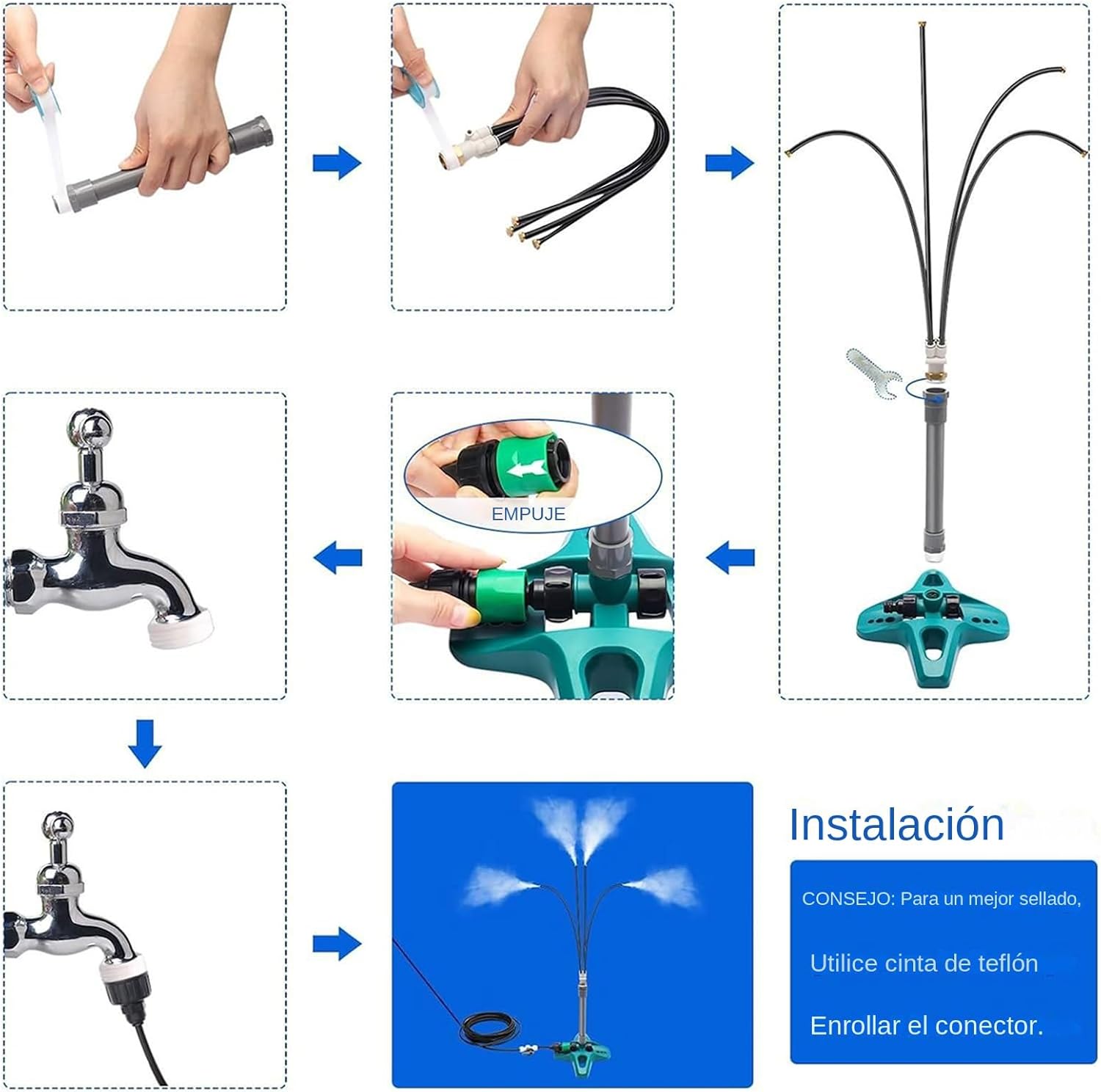 EMPUJE

Instalación

CONSEJO: Para un mejor sellado,

Utilice cinta de teflón

Enrollar el conector.