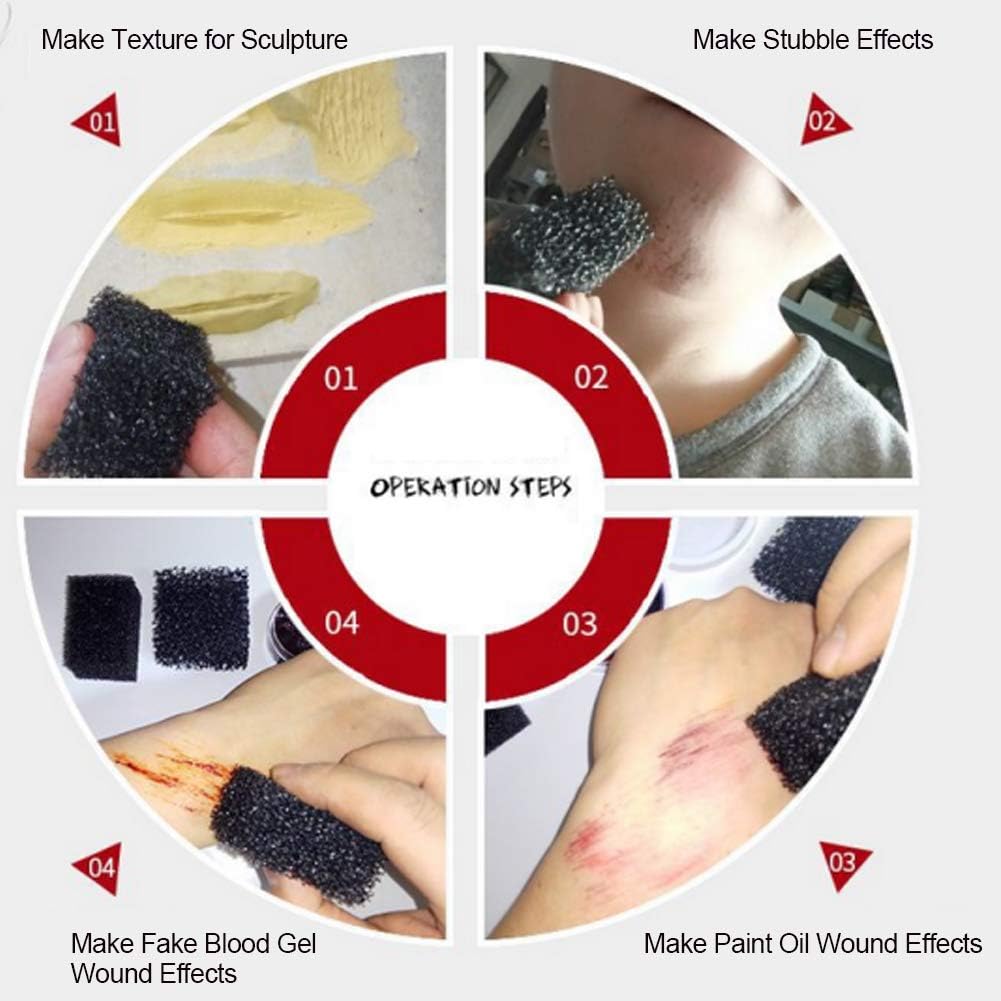 Make Texture for Sculpture

01

Make Stubble Effects

02

01

02

OPERATION STEPS

04

03

04

Make Fake Blood Gel Wound Effects

03

Make Paint Oil Wound Effects