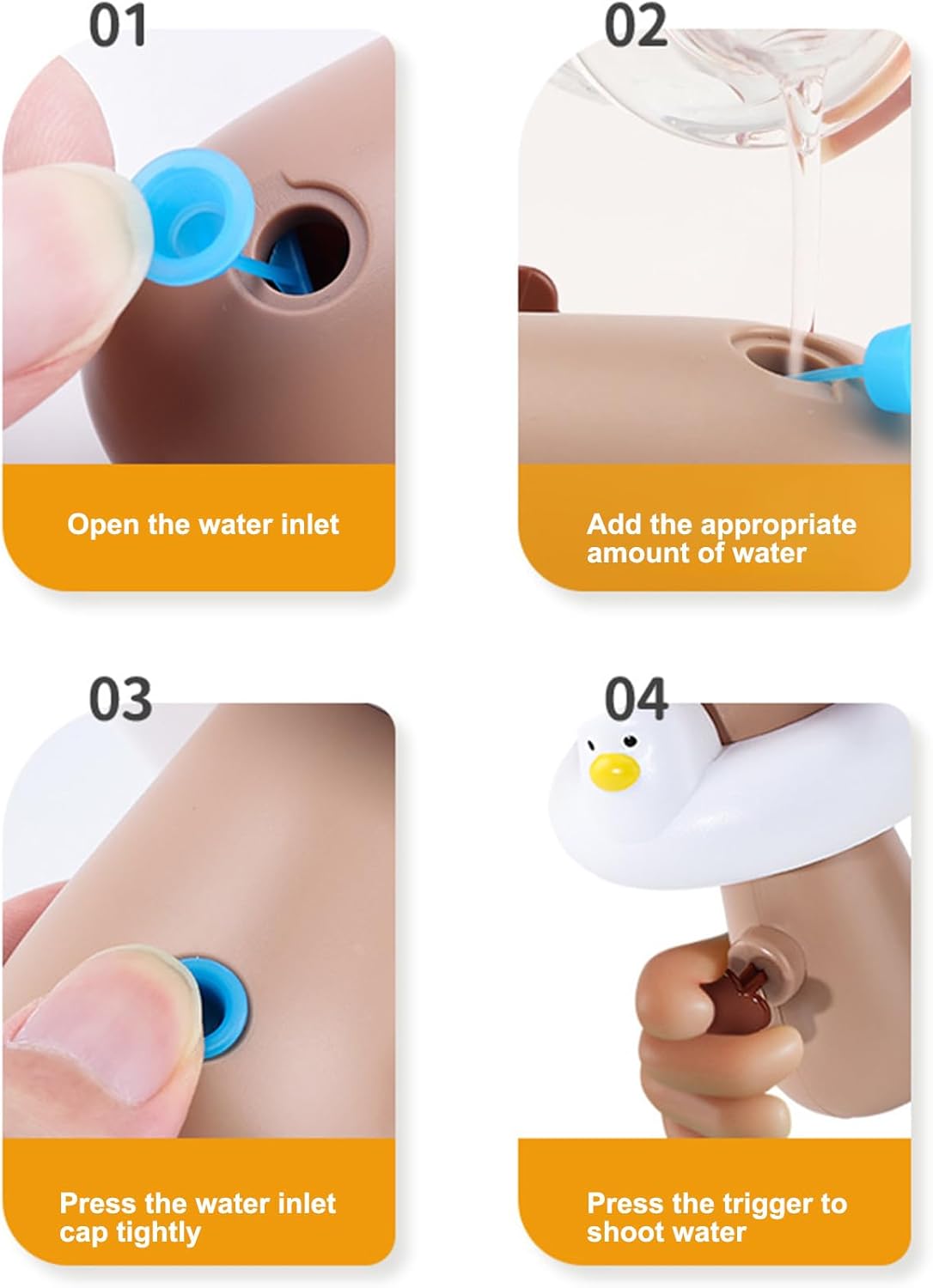 01

Open the water inlet

02

Add the appropriate amount of water

03

Press the water inlet cap tightly

04

Press the trigger to shoot water