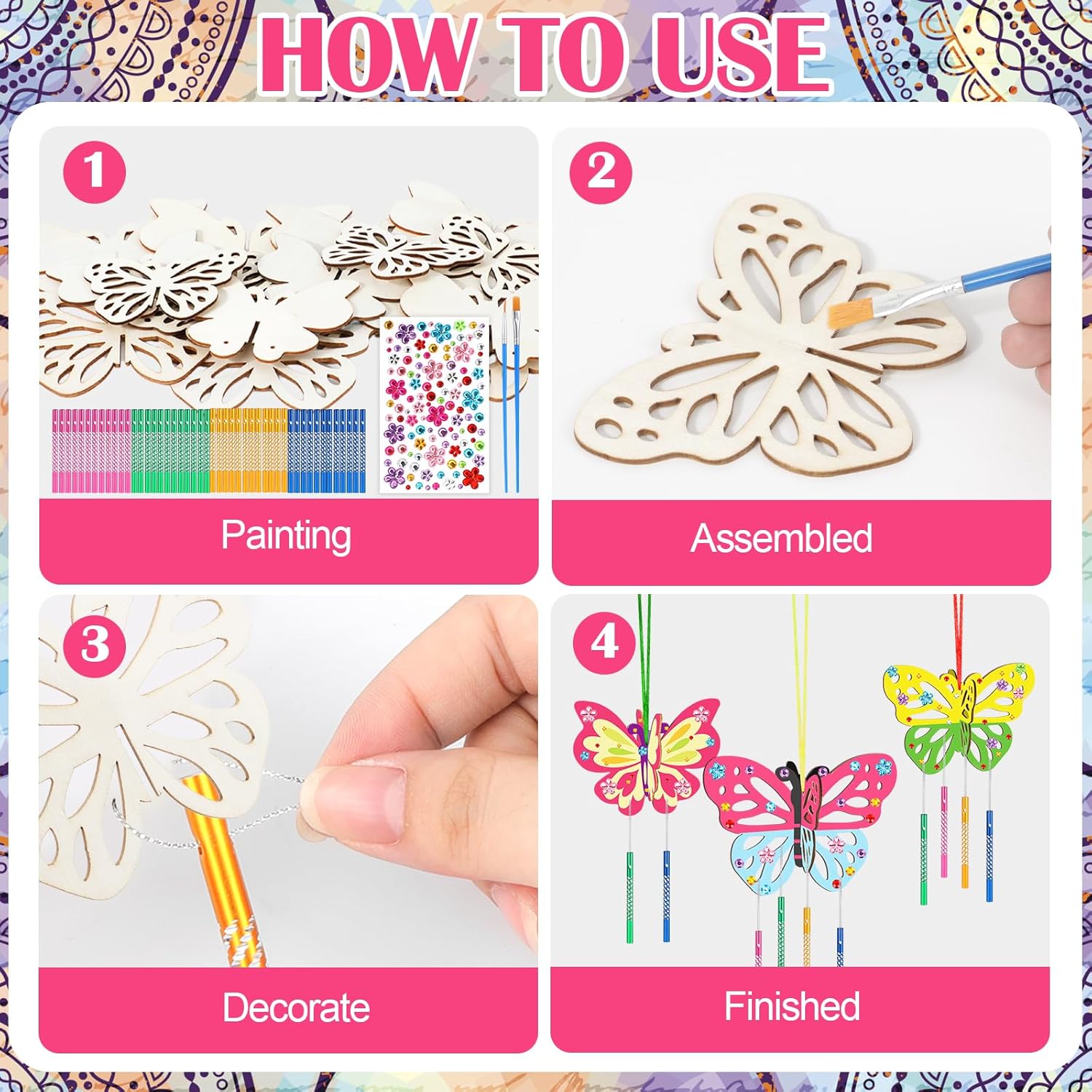 HOW TO USE

1

Painting

2

Assembled

3

Decorate

4

Finished