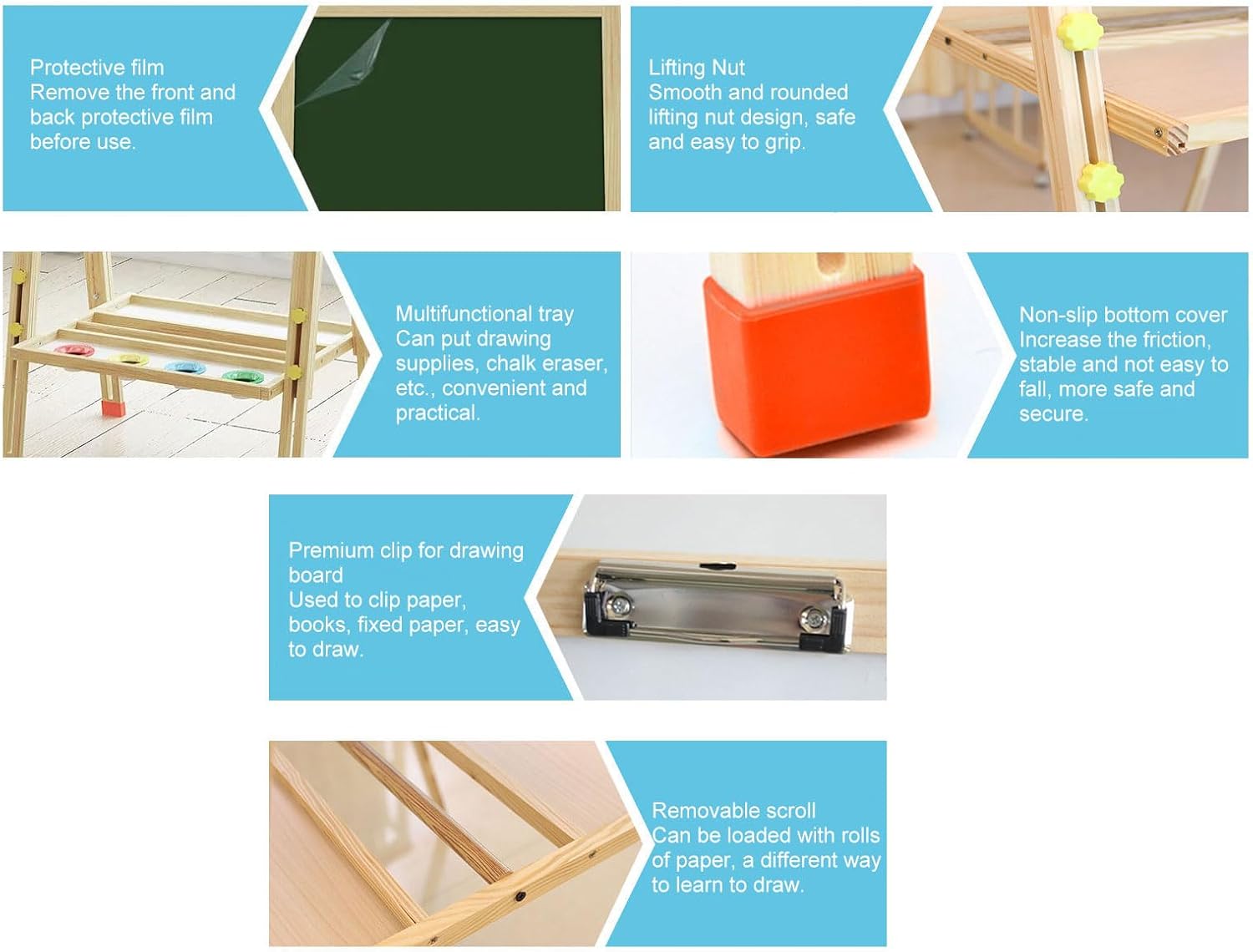 Protective film
Remove the front and back protective film before use.

Lifting Nut
Smooth and rounded lifting nut design, safe and easy to grip.

Multifunctional tray
Can put drawing supplies, chalk eraser, etc., convenient and practical.

Non-slip bottom cover
Increase the friction, stable and not easy to fall, more safe and secure.

Premium clip for drawing board
Used to clip paper, books, fixed paper, easy to draw.

Removable scroll
Can be loaded with rolls of paper, a different way to learn to draw.