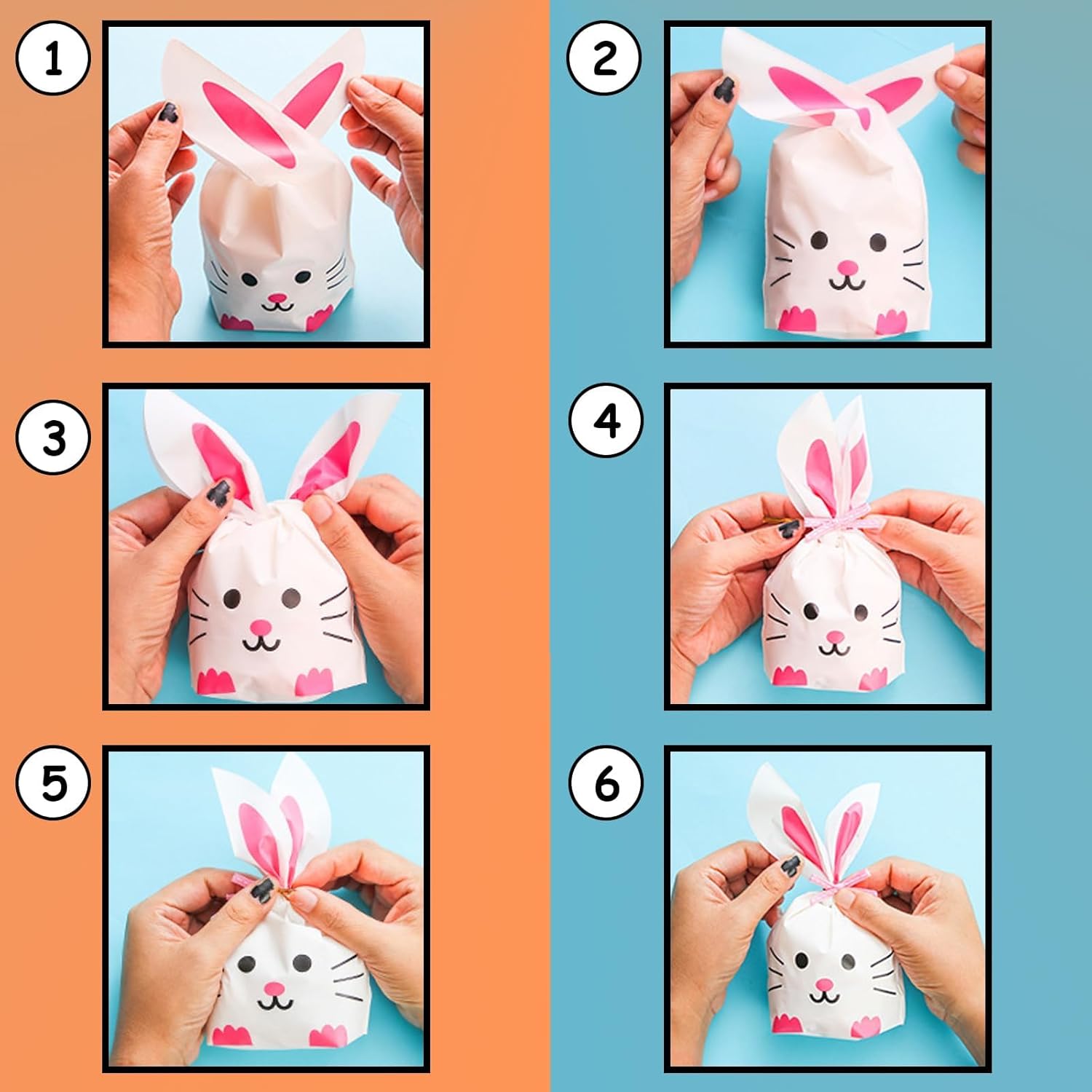 1

2

3

4

5

6