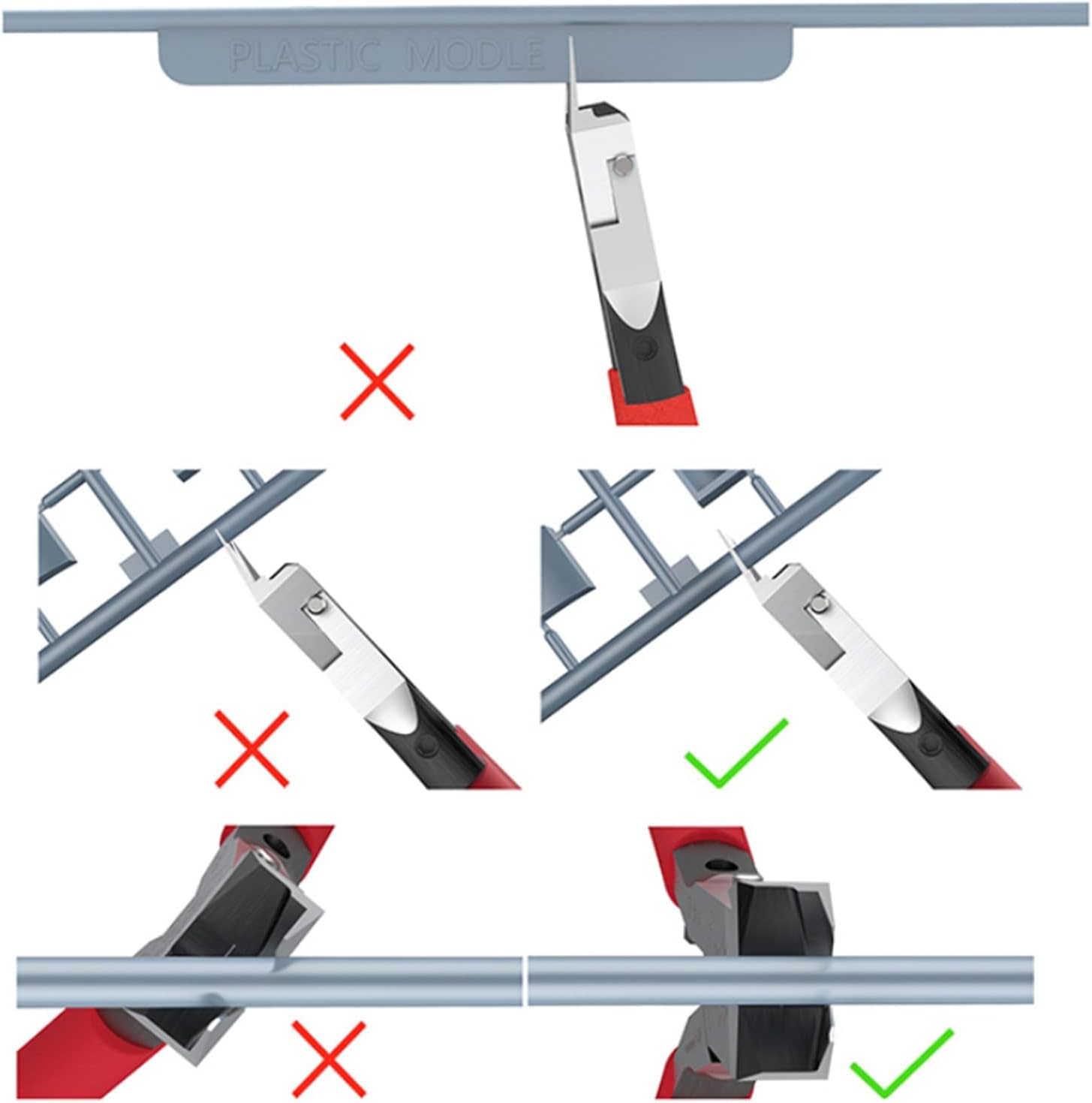 PLASTIC MODLE