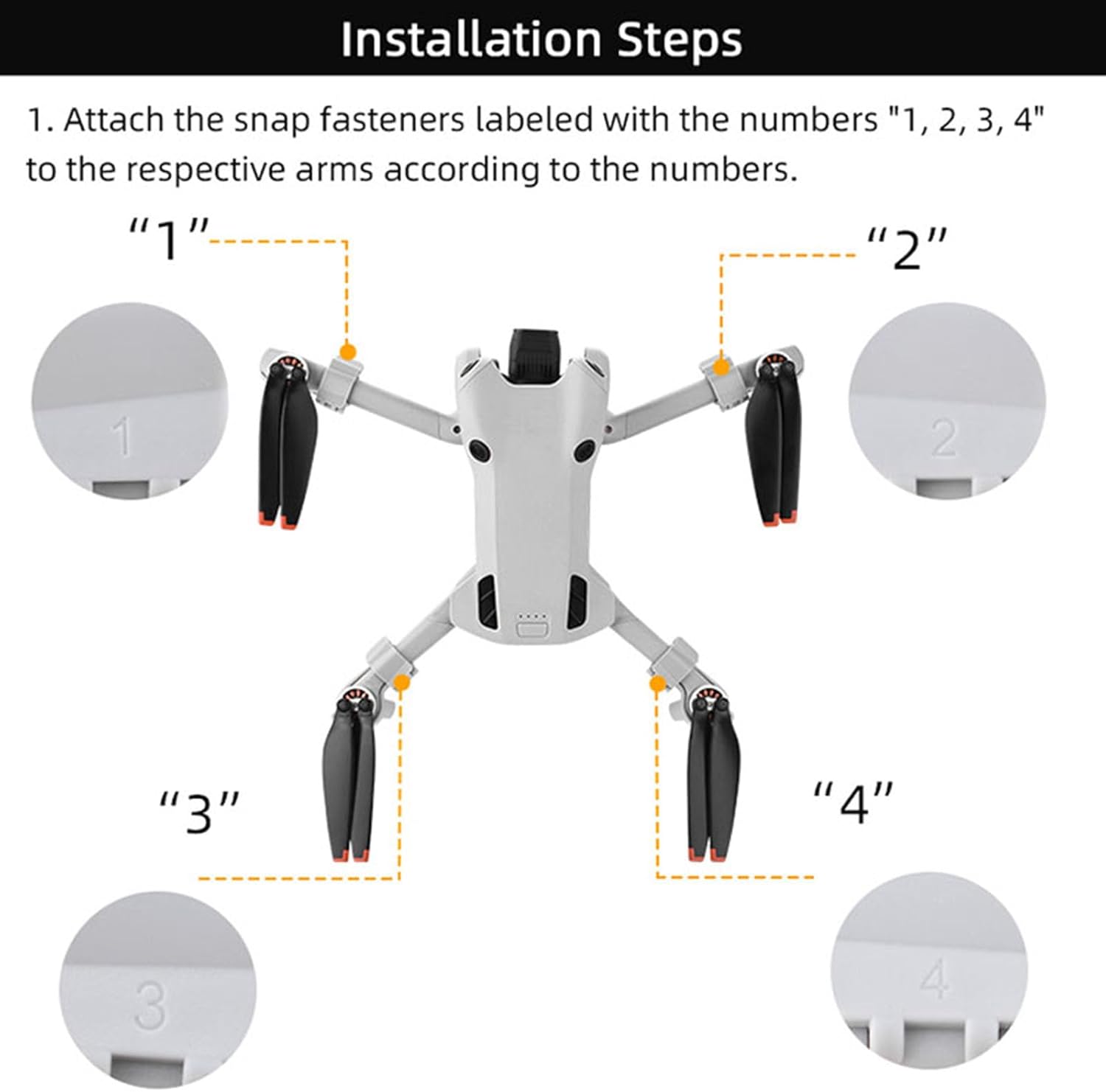 Installation Steps

1. Attach the snap fasteners labeled with the numbers "1, 2, 3, 4" to the respective arms according to the numbers.

“1”

“2”

1

2

“3”

“4”

3

4