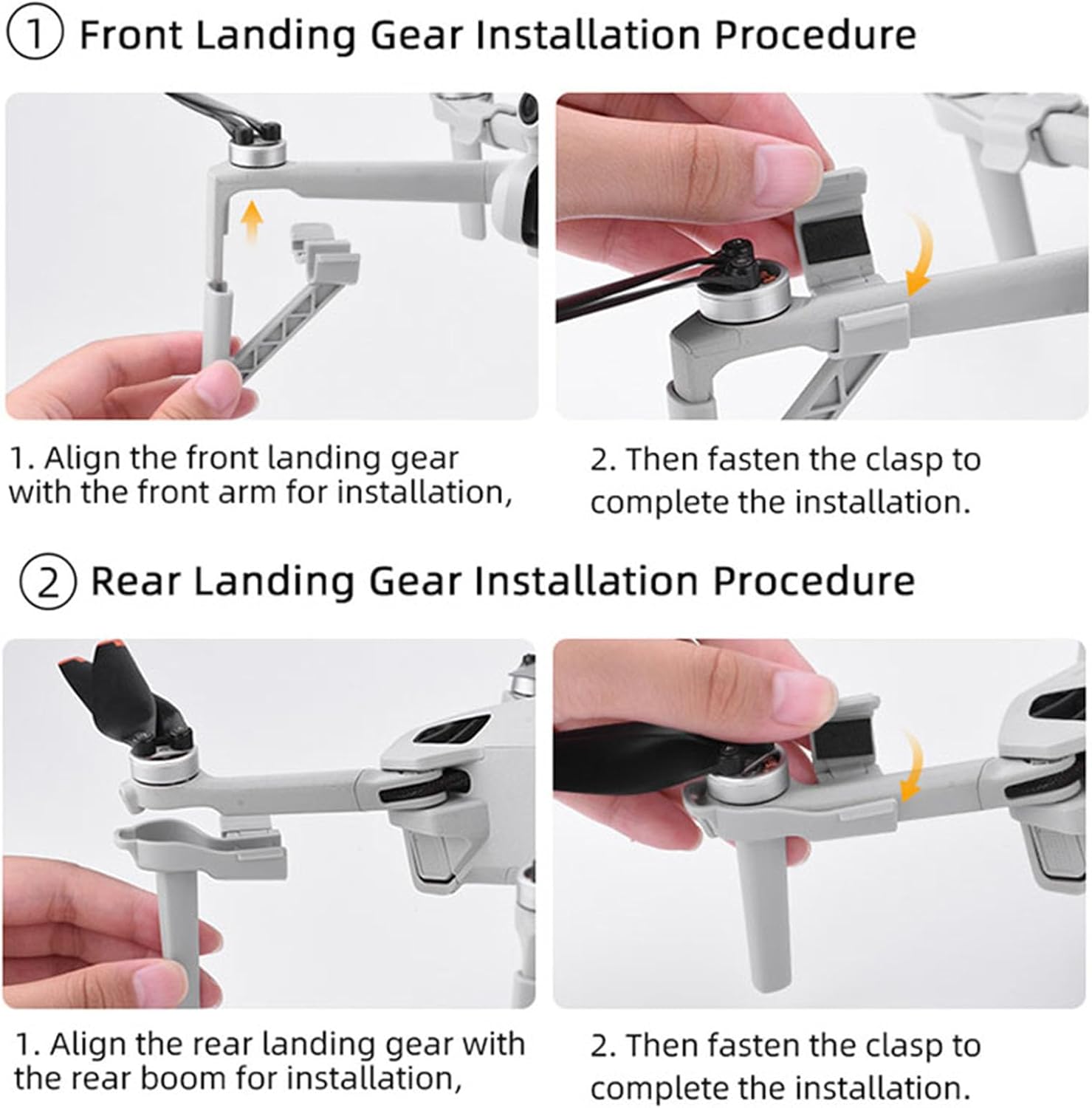 ① Front Landing Gear Installation Procedure

1. Align the front landing gear with the front arm for installation,

2. Then fasten the clasp to complete the installation.

② Rear Landing Gear Installation Procedure

1. Align the rear landing gear with the rear boom for installation,

2. Then fasten the clasp to complete the installation.