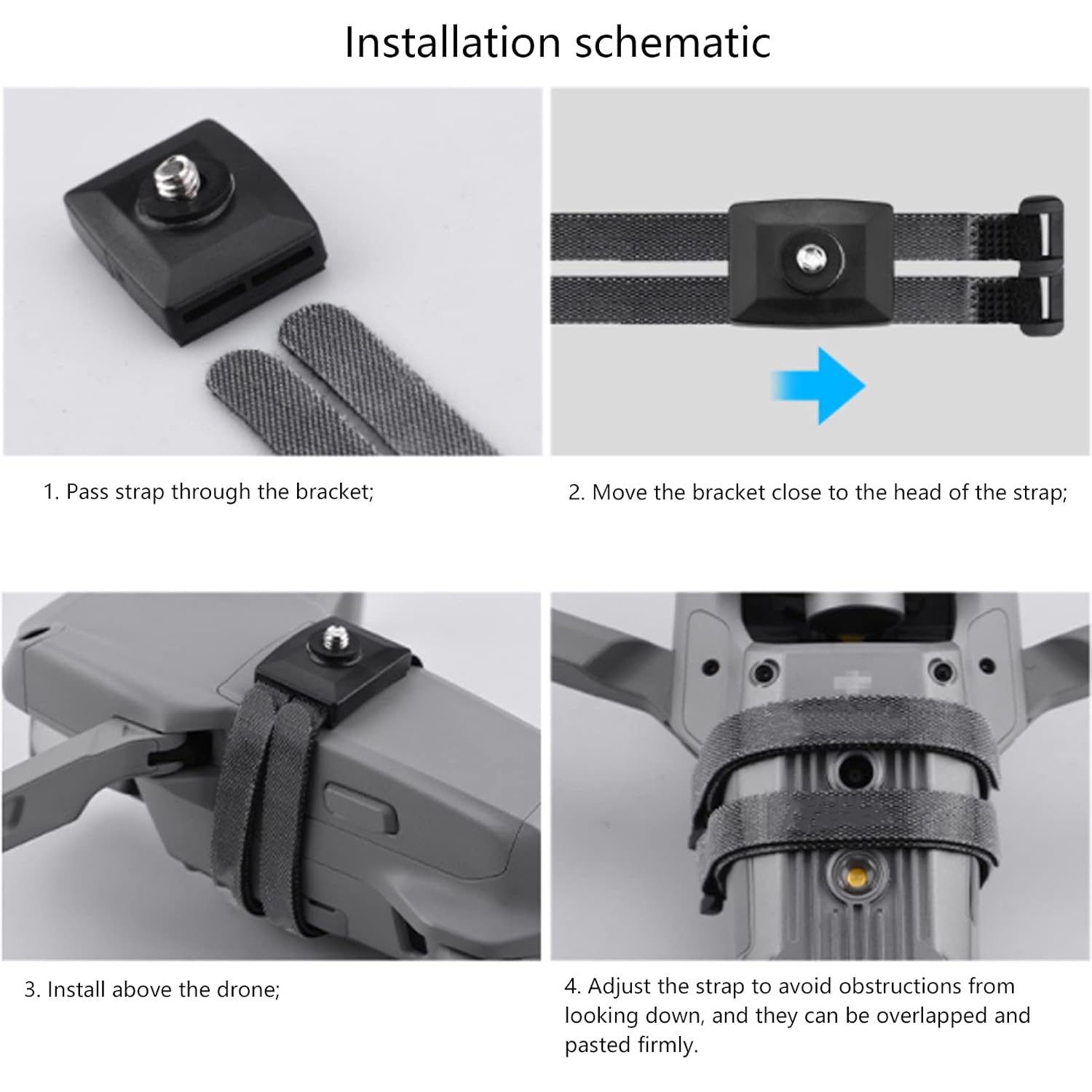 Installation schematic

1. Pass strap through the bracket;

2. Move the bracket close to the head of the strap;

3. Install above the drone;

4. Adjust the strap to avoid obstructions from looking down, and they can be overlapped and pasted firmly.