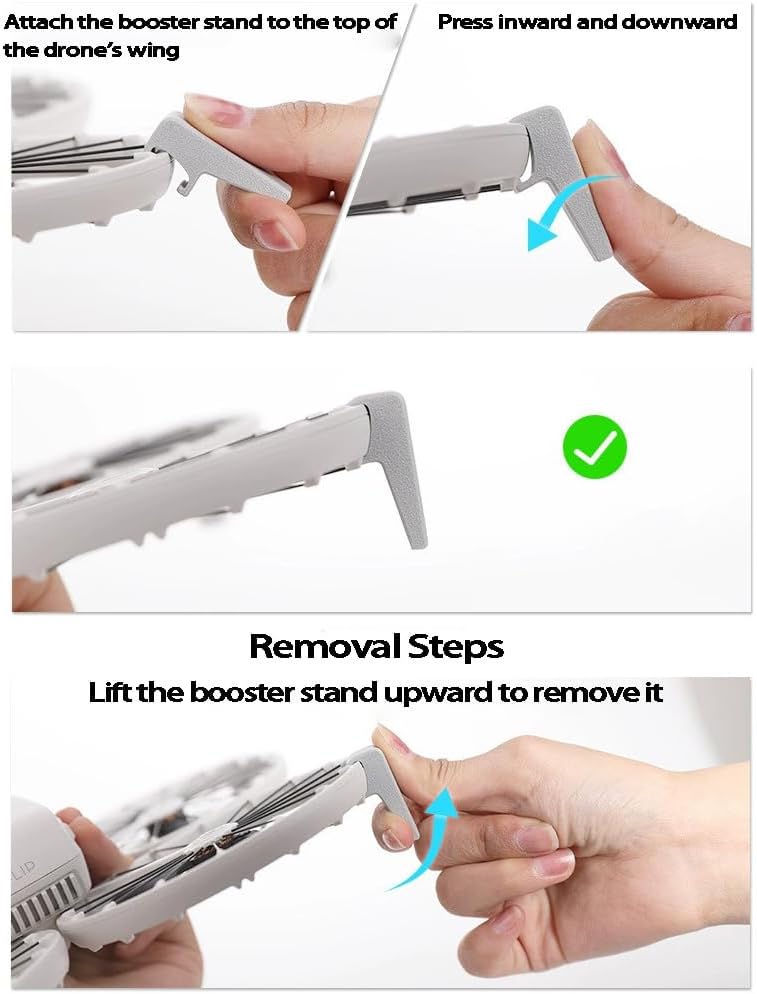 Attach the booster stand to the top of the drone's wing

Press inward and downward

Removal Steps

Lift the booster stand upward to remove it

LIP