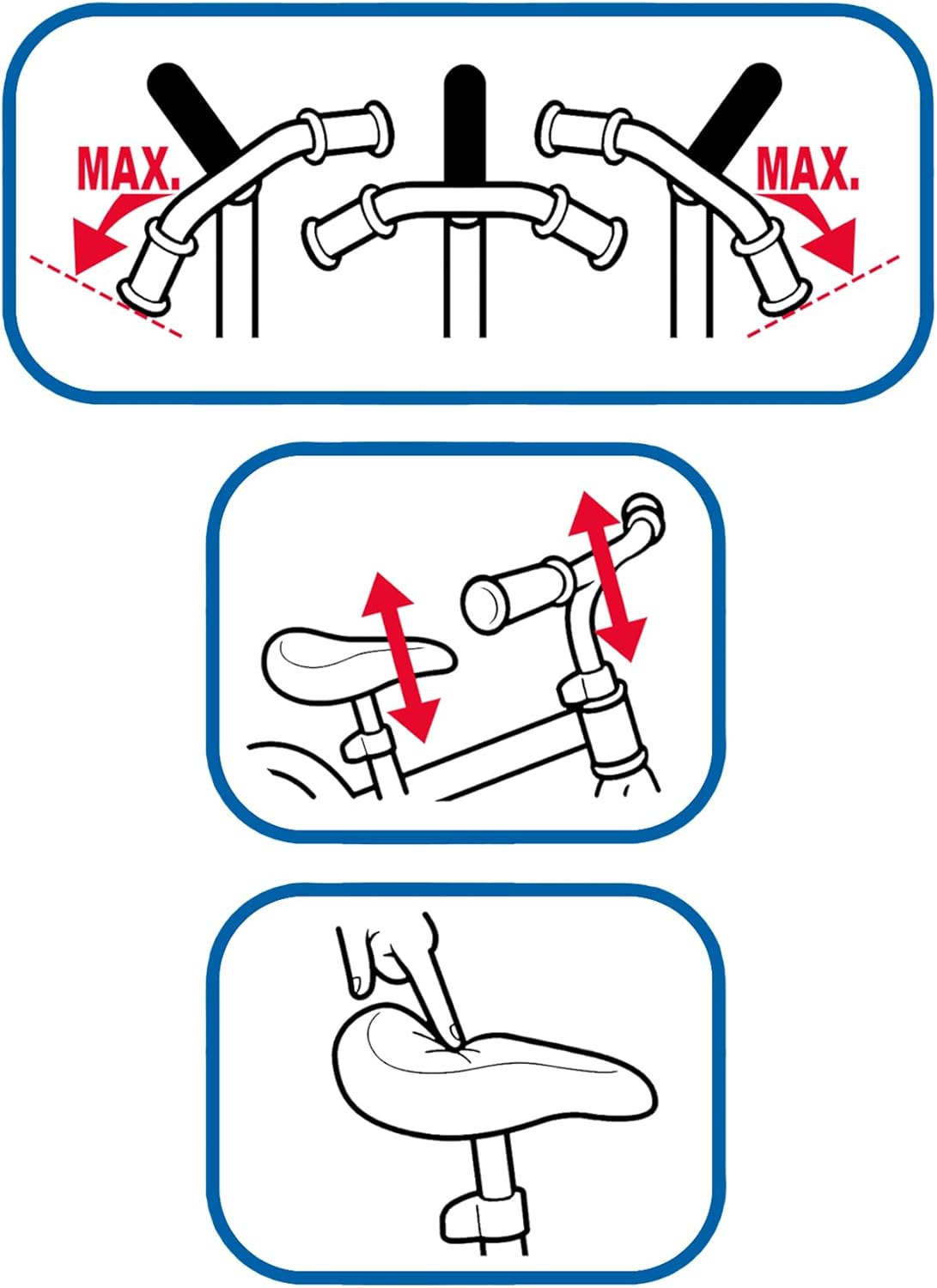 MAX.

MAX.