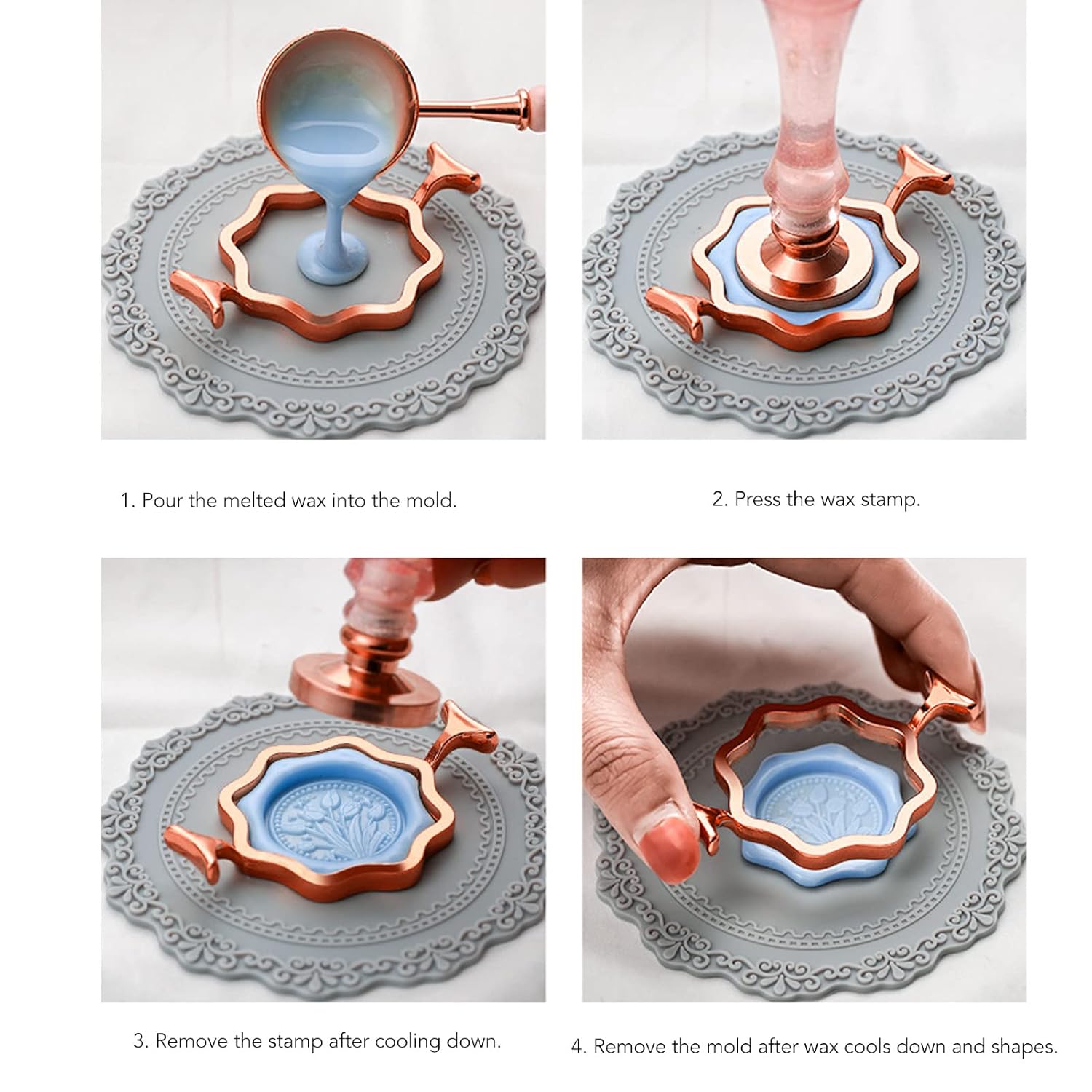 1. Pour the melted wax into the mold.

2. Press the wax stamp.

3. Remove the stamp after cooling down.

4. Remove the mold after wax cools down and shapes.