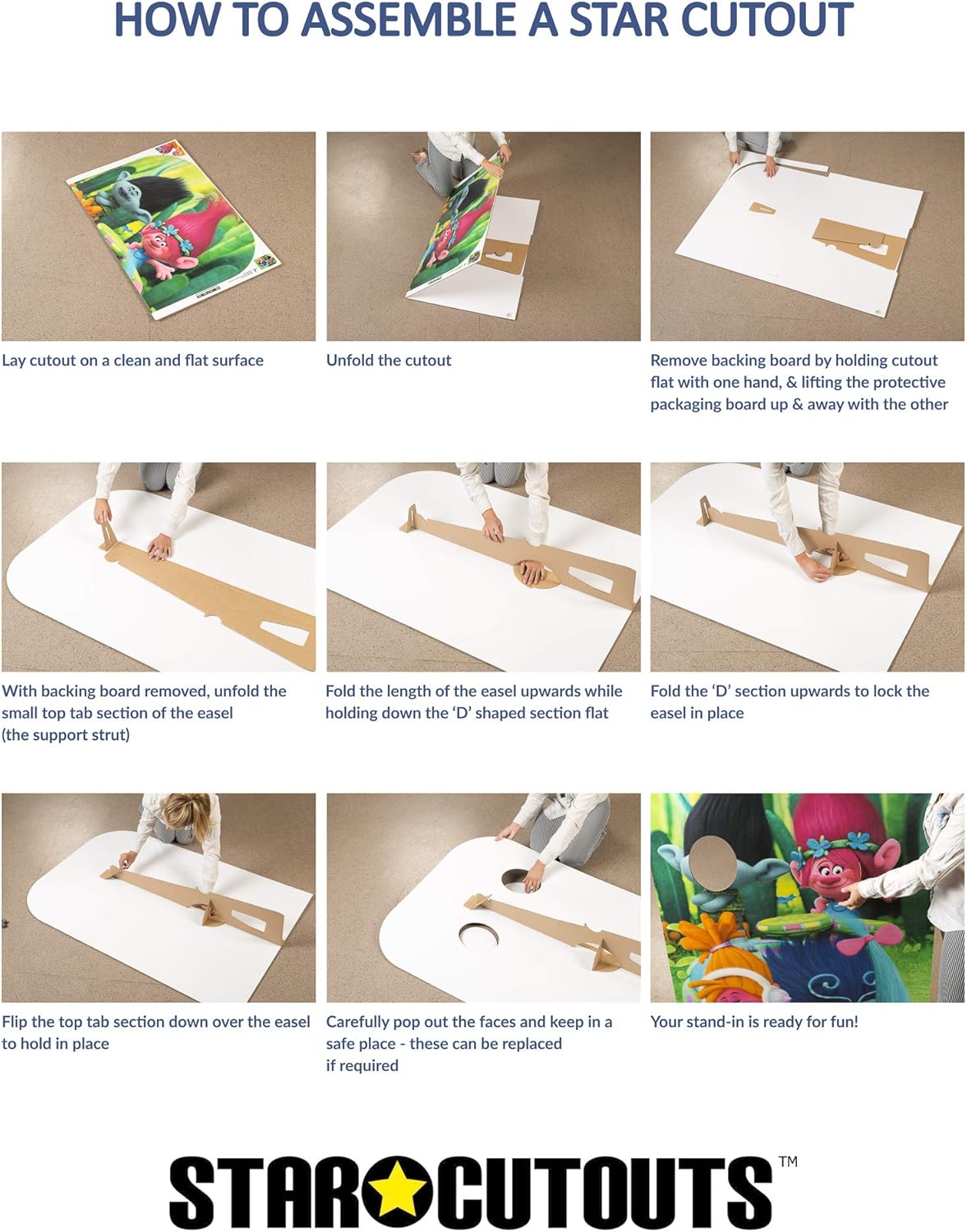 HOW TO ASSEMBLE A STAR CUTOUT

Lay cutout on a clean and flat surface

Unfold the cutout

Remove backing board by holding cutout flat with one hand, & lifting the protective packaging board up & away with the other

With backing board removed, unfold the small top tab section of the easel (the support strut)

Fold the length of the easel upwards while holding down the 'D' shaped section flat

Fold the 'D' section upwards to lock the easel in place

Flip the top tab section down over the easel to hold in place

Carefully pop out the faces and keep in a safe place - these can be replaced if required

Your stand-in is ready for fun!

STAR CUTOUTS ™