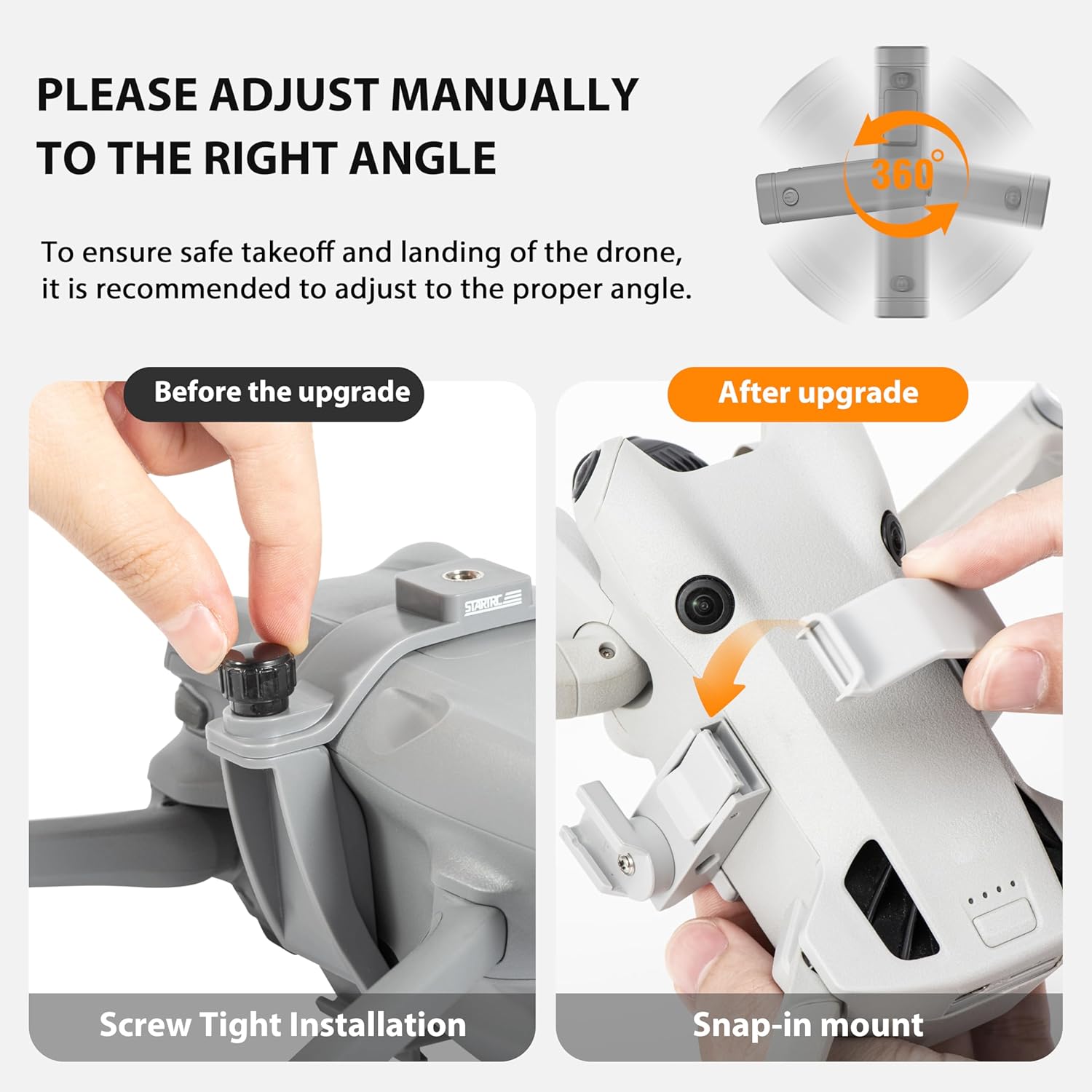 PLEASE ADJUST MANUALLY TO THE RIGHT ANGLE

To ensure safe takeoff and landing of the drone, it is recommended to adjust to the proper angle.

360°

Before the upgrade

STARTRC

Screw Tight Installation

After upgrade

Snap-in mount