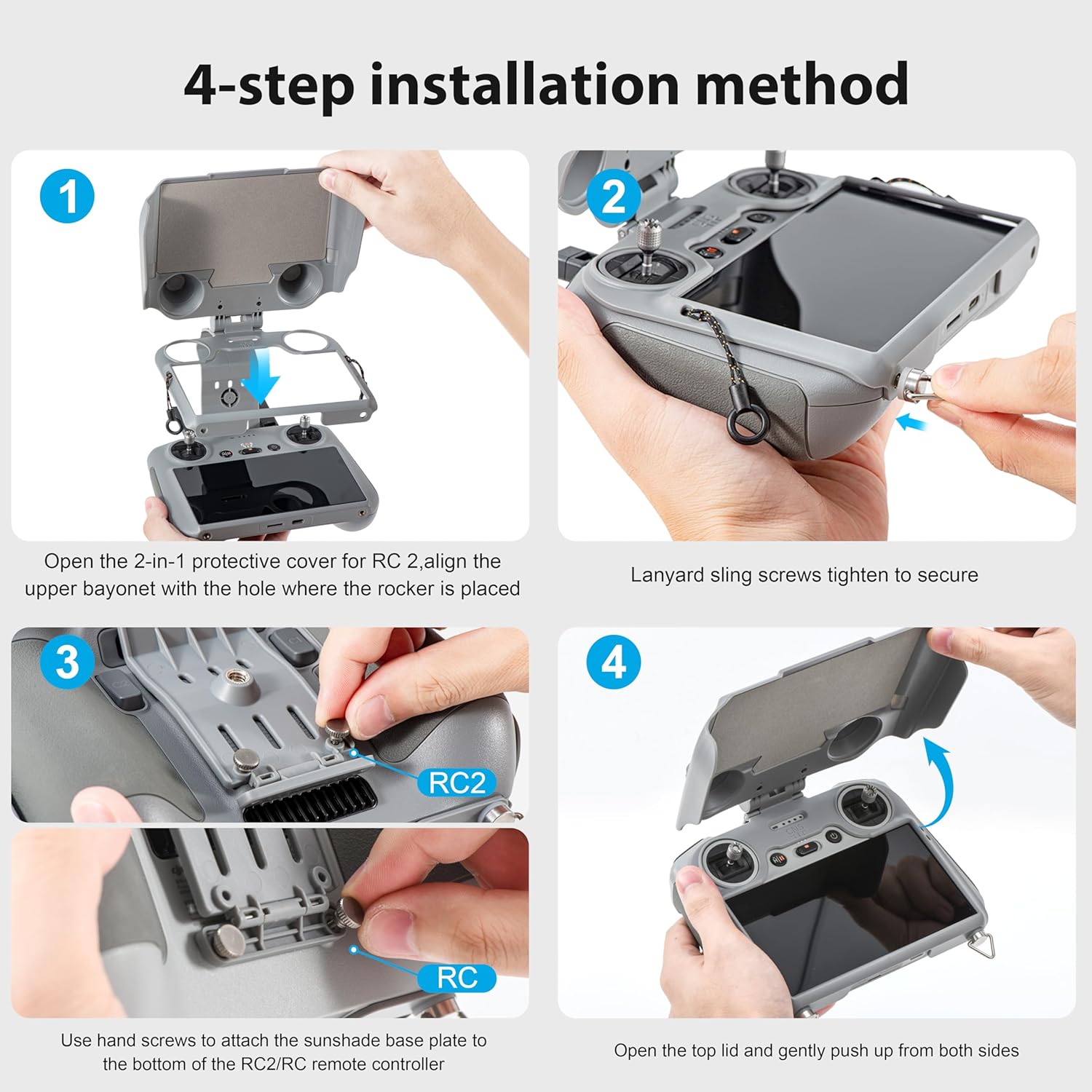 4-step installation method

1

Open the 2-in-1 protective cover for RC 2,align the upper bayonet with the hole where the rocker is placed

2

Lanyard sling screws tighten to secure

3

RC2

RC

Use hand screws to attach the sunshade base plate to the bottom of the RC2/RC remote controller

4

Open the top lid and gently push up from both sides