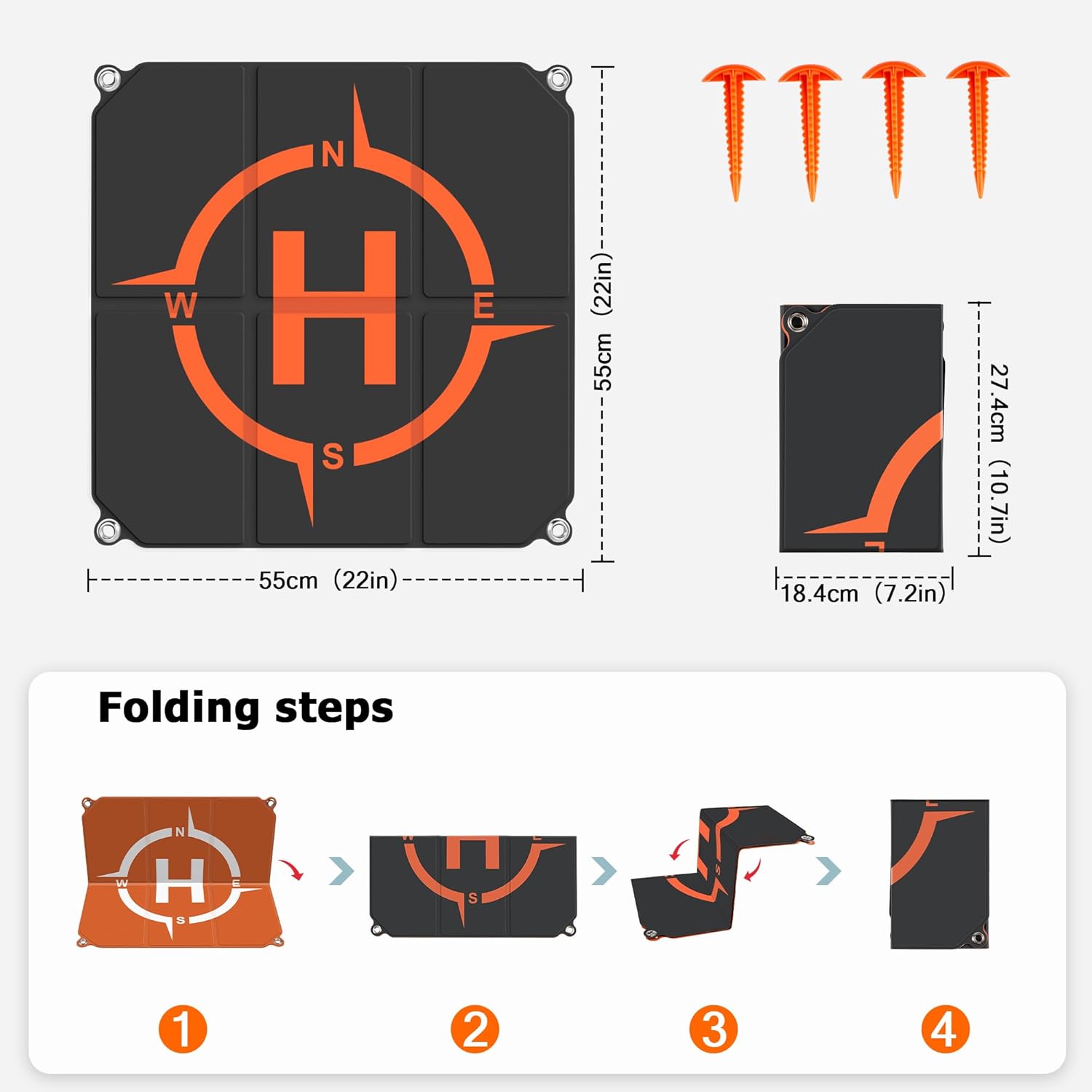 N
W
H
E
S
55cm (22in)
55cm (22in)
27.4cm (10.7in)
18.4cm (7.2in)

Folding steps

N
W
H
E
S
W
H
E
S
S

1
2
3
4