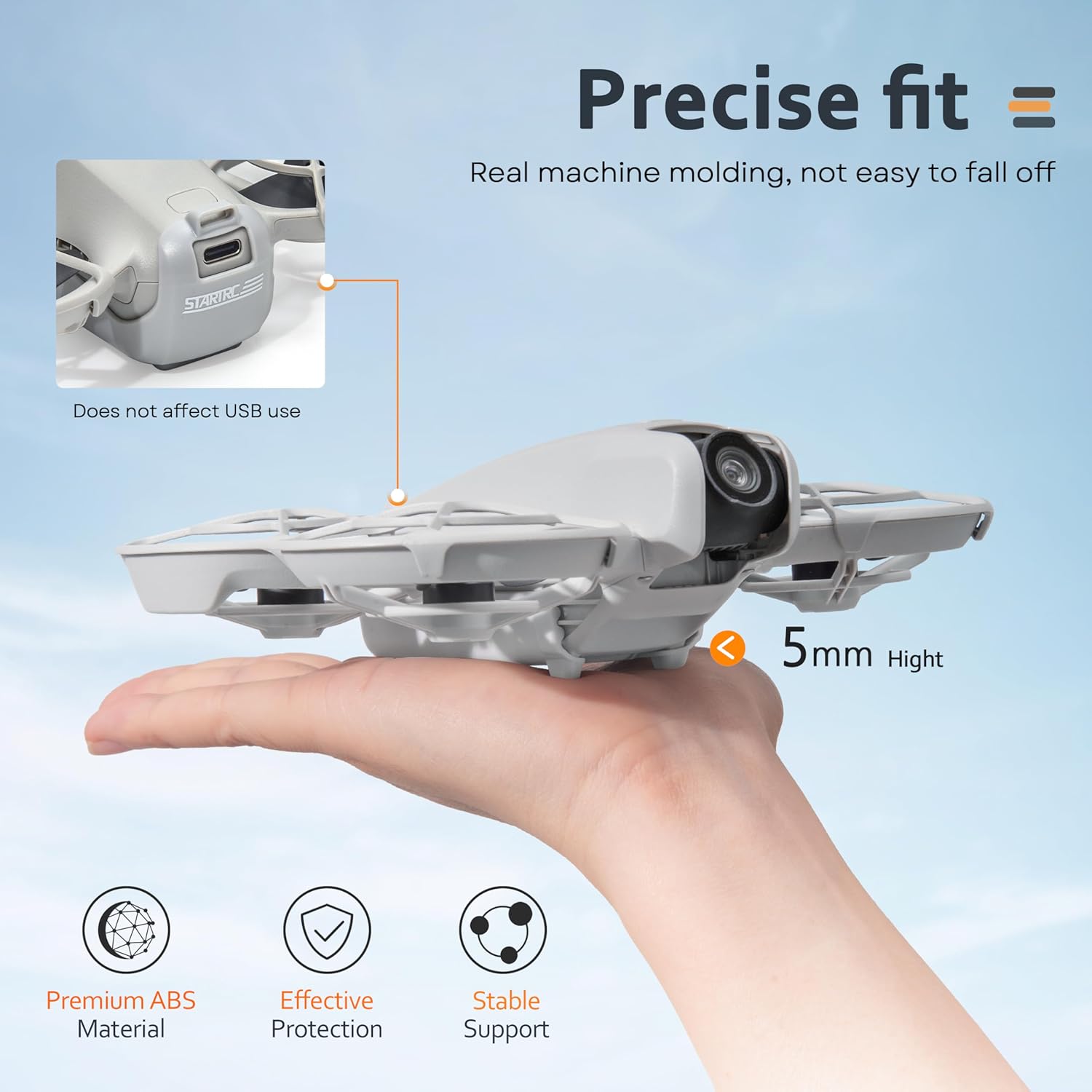 Precise fit

Real machine molding, not easy to fall off

STARTRC

Does not affect USB use

5mm Hight

Premium ABS Material

Effective Protection

Stable Support