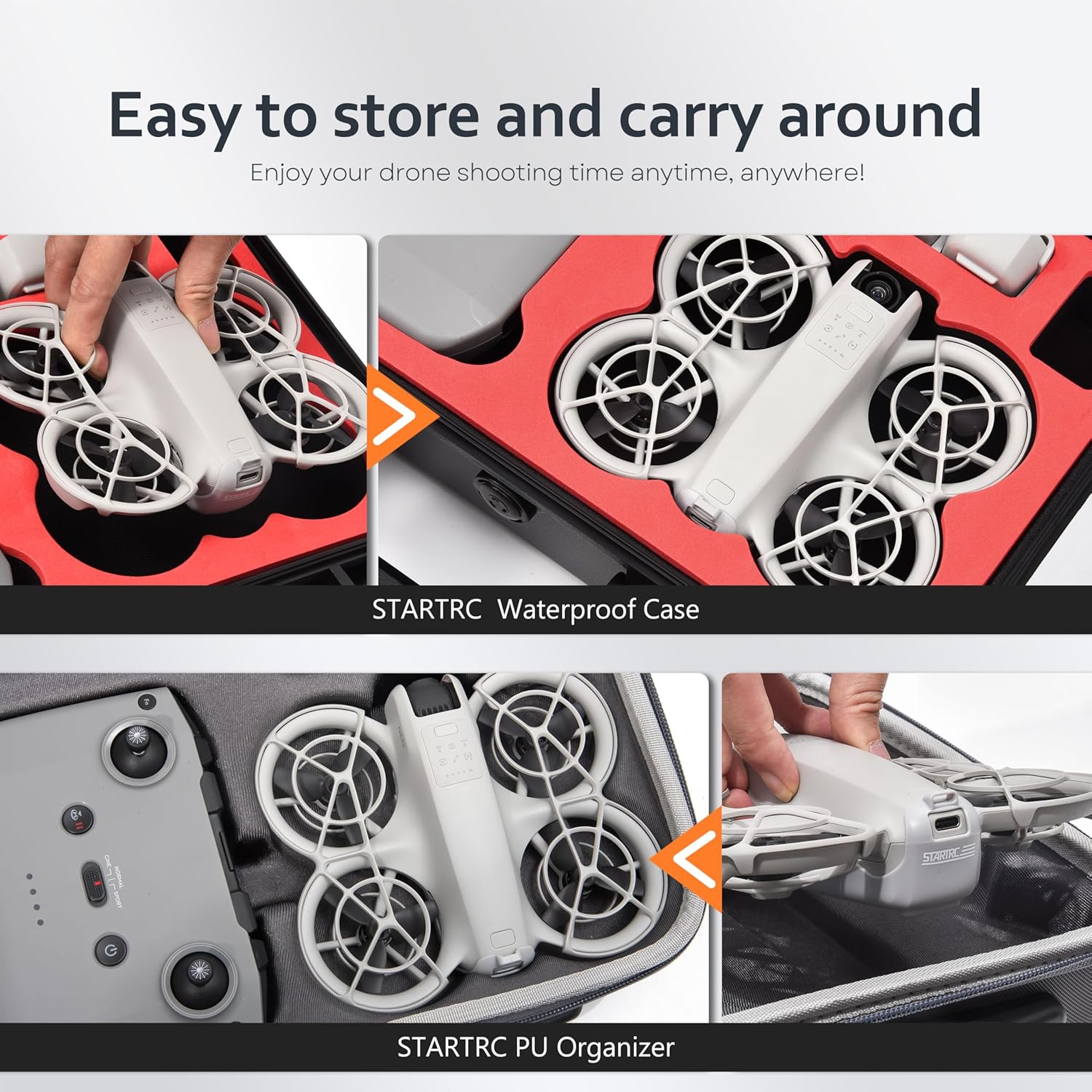 Easy to store and carry around

Enjoy your drone shooting time anytime, anywhere!

STARTRC Waterproof Case

Fn

CINE NORMAL SPORT

STARTRC

STARTRC PU Organizer