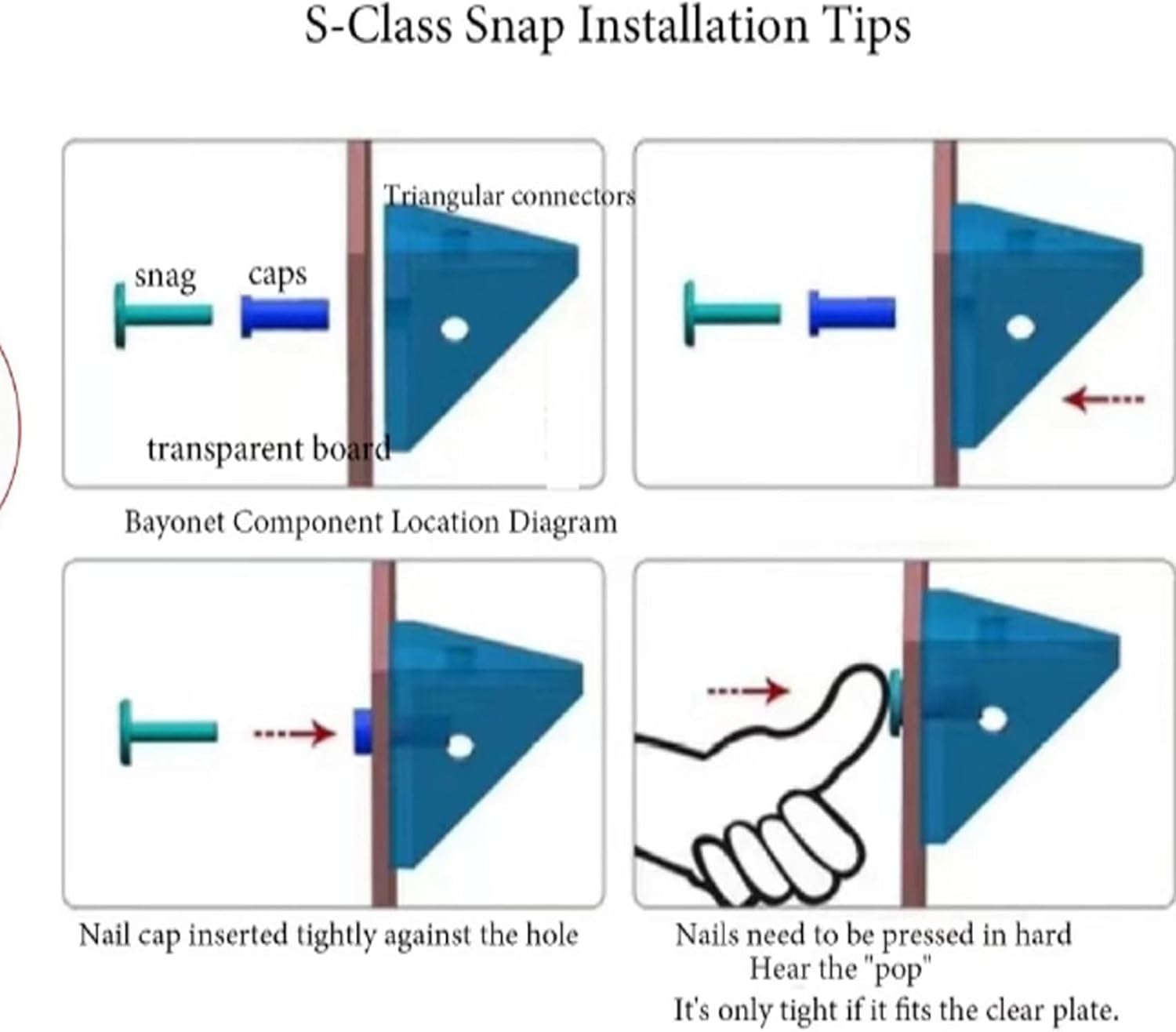 S-Class Snap Installation Tips

Triangular connectors

snag

caps

transparent board

Bayonet Component Location Diagram

Nail cap inserted tightly against the hole

Nails need to be pressed in hard
Hear the "pop"
It's only tight if it fits the clear plate.