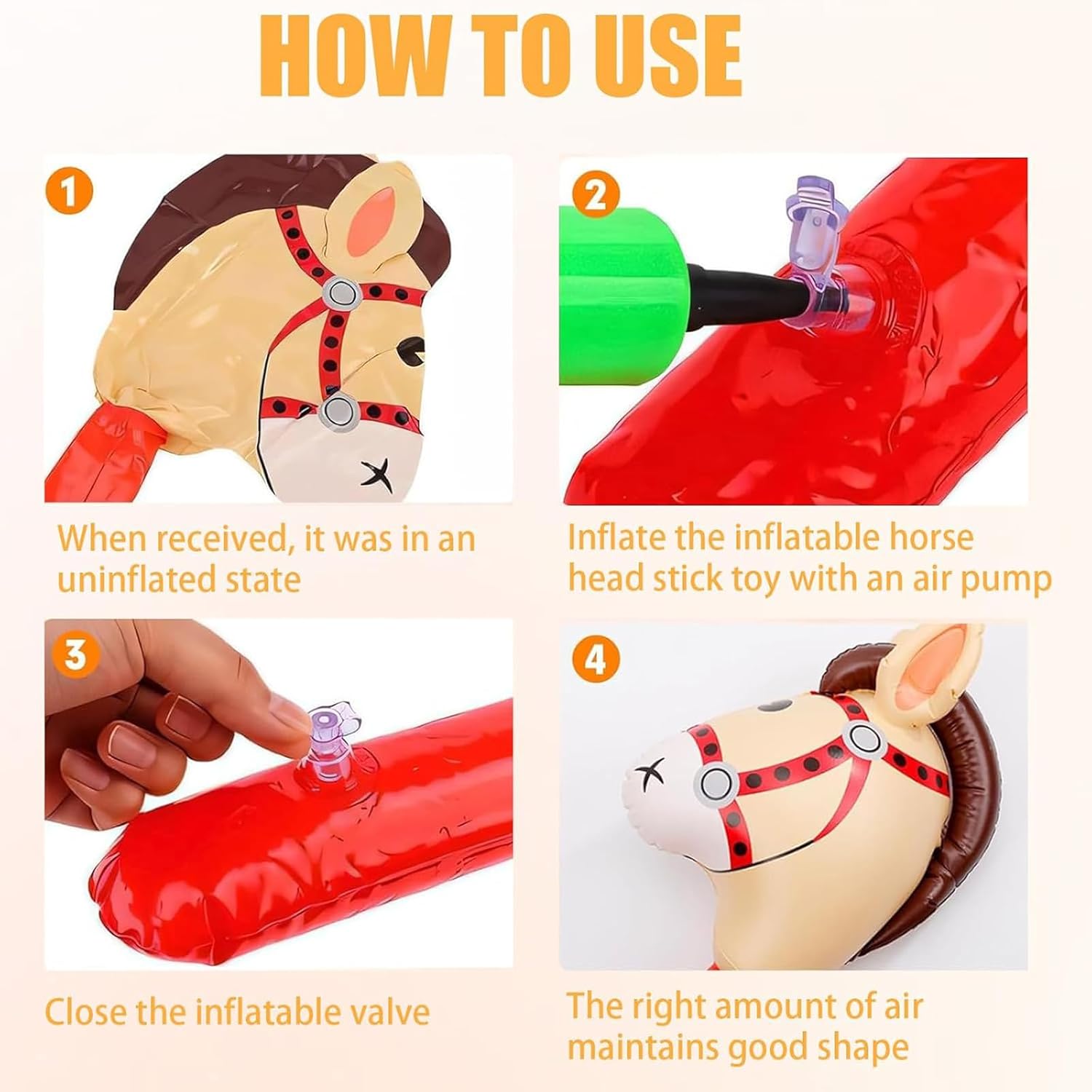 HOW TO USE

1

When received, it was in an uninflated state

2

Inflate the inflatable horse head stick toy with an air pump

3

Close the inflatable valve

4

The right amount of air maintains good shape