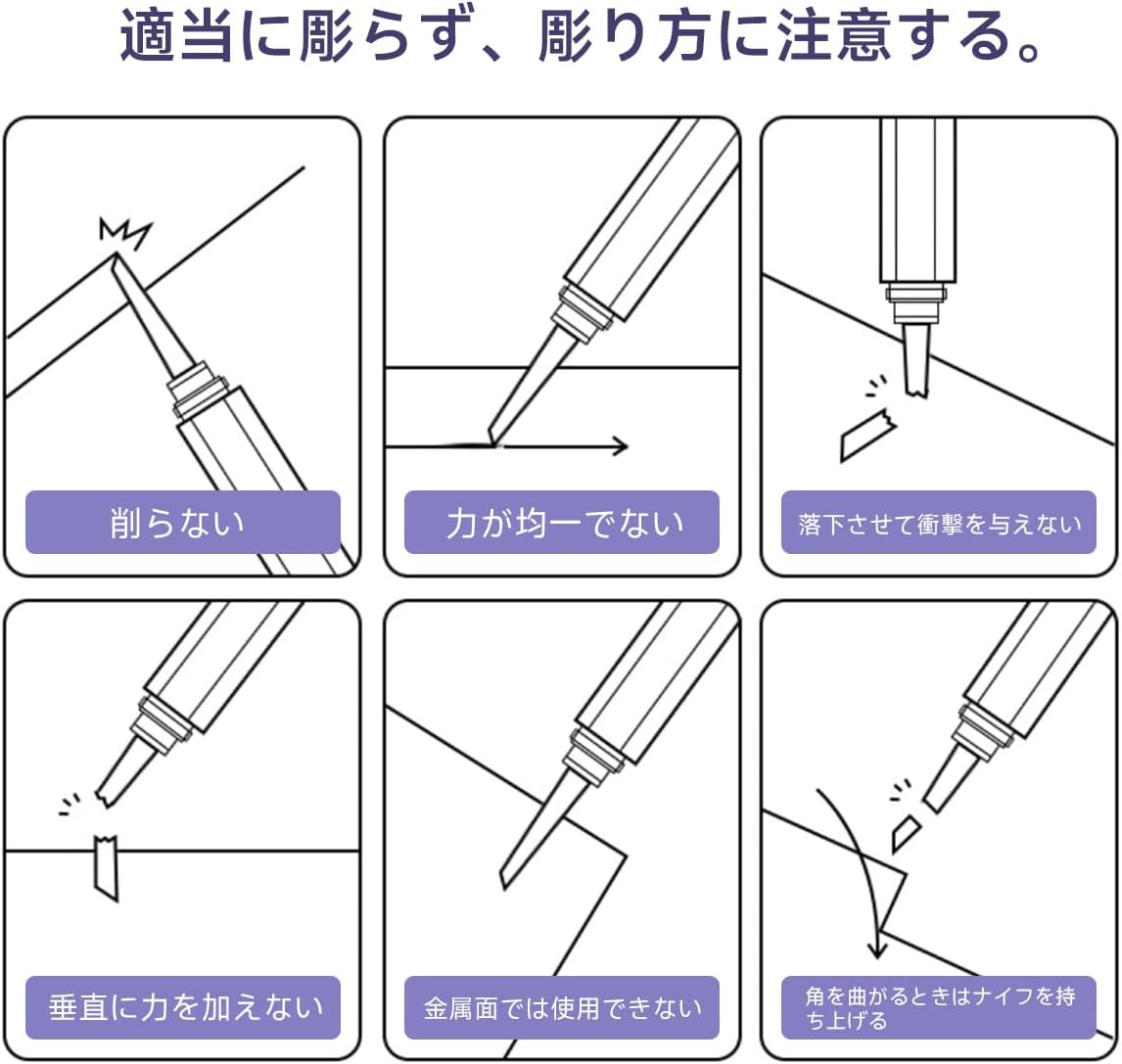 適当に彫らず、彫り方に注意する。

削らない

力が均一でない

落下させて衝撃を与えない

垂直に力を加えない

金属面では使用できない

角を曲がるときはナイフを持ち上げる