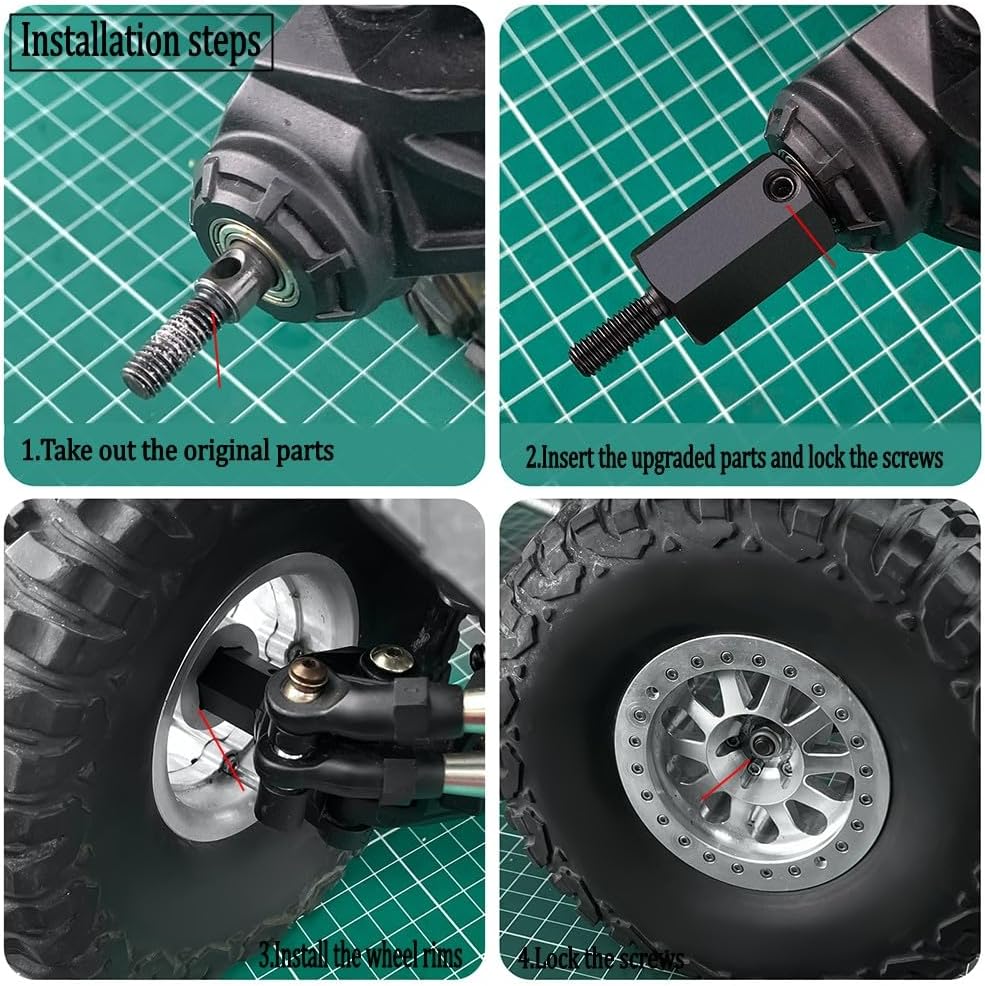 Installation steps

1.Take out the original parts

2.Insert the upgraded parts and lock the screws

3.Install the wheel rims

4.Lock the screws