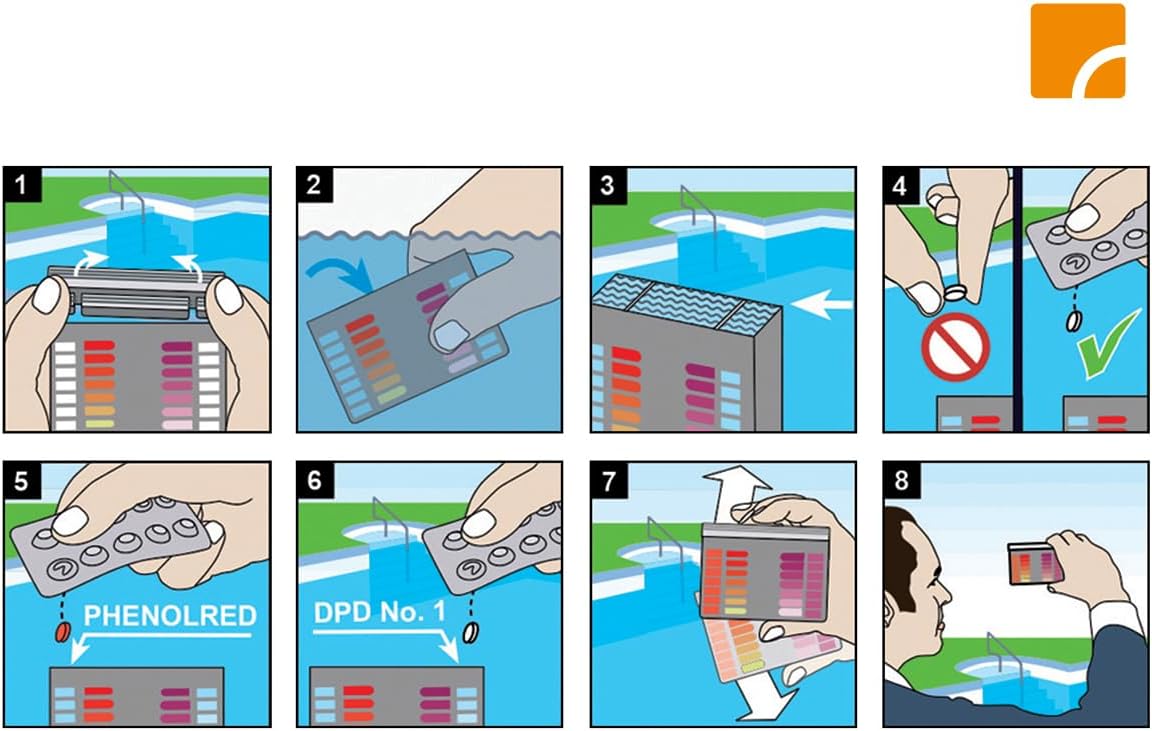 1

2

3

4

5

PHENOLRED

6

DPD No. 1

7

8