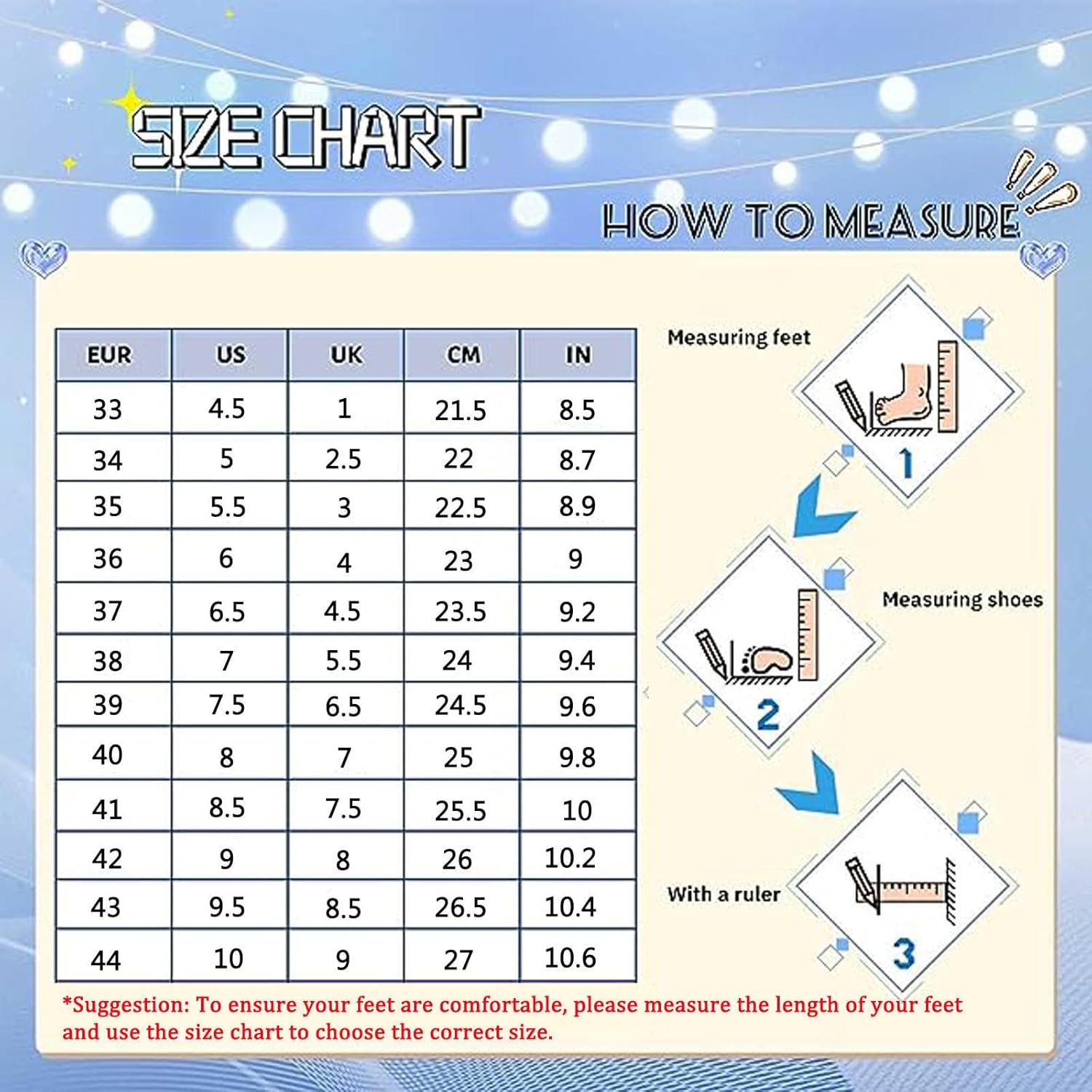 SIZE CHART

HOW TO MEASURE

| EUR | US | UK | CM | IN |
|---|---|---|---|---|
| 33 | 4.5 | 1 | 21.5 | 8.5 |
| 34 | 5 | 2.5 | 22 | 8.7 |
| 35 | 5.5 | 3 | 22.5 | 8.9 |
| 36 | 6 | 4 | 23 | 9 |
| 37 | 6.5 | 4.5 | 23.5 | 9.2 |
| 38 | 7 | 5.5 | 24 | 9.4 |
| 39 | 7.5 | 6.5 | 24.5 | 9.6 |
| 40 | 8 | 7 | 25 | 9.8 |
| 41 | 8.5 | 7.5 | 25.5 | 10 |
| 42 | 9 | 8 | 26 | 10.2 |
| 43 | 9.5 | 8.5 | 26.5 | 10.4 |
| 44 | 10 | 9 | 27 | 10.6 |

Measuring feet
1
Measuring shoes
2
With a ruler
3

*Suggestion: To ensure your feet are comfortable, please measure the length of your feet and use the size chart to choose the correct size.