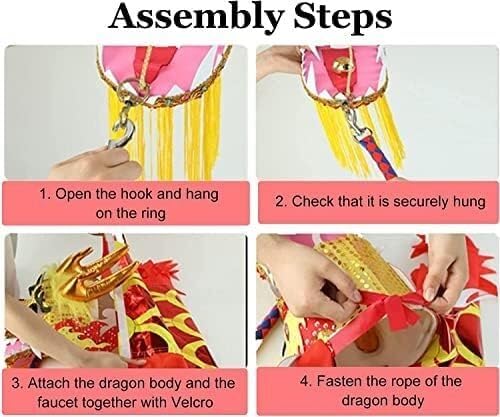 Assembly Steps

1. Open the hook and hang on the ring

2. Check that it is securely hung

3. Attach the dragon body and the faucet together with Velcro

4. Fasten the rope of the dragon body