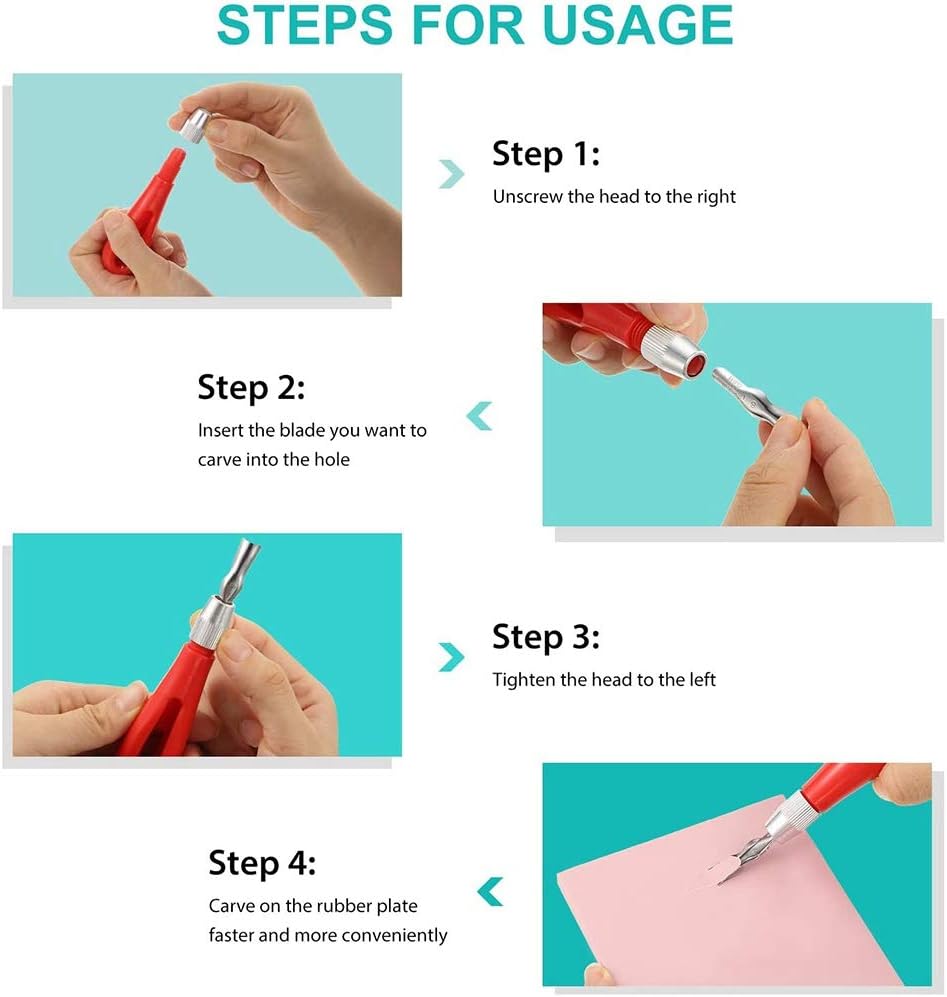 STEPS FOR USAGE

Step 1:
Unscrew the head to the right

Step 2:
Insert the blade you want to carve into the hole

Step 3:
Tighten the head to the left

Step 4:
Carve on the rubber plate faster and more conveniently