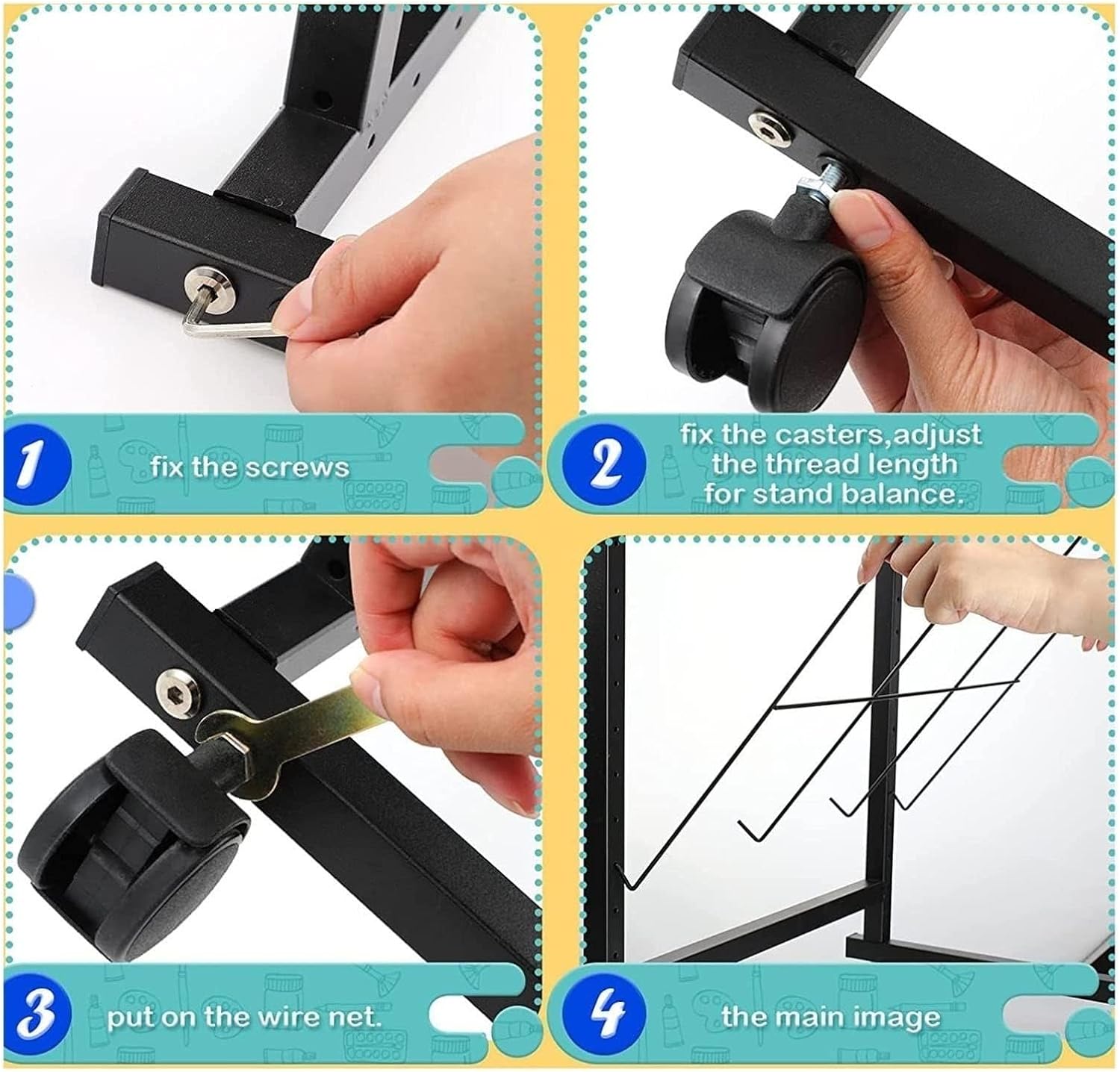 1 fix the screws

2 fix the casters,adjust the thread length for stand balance.

3 put on the wire net.

4 the main image