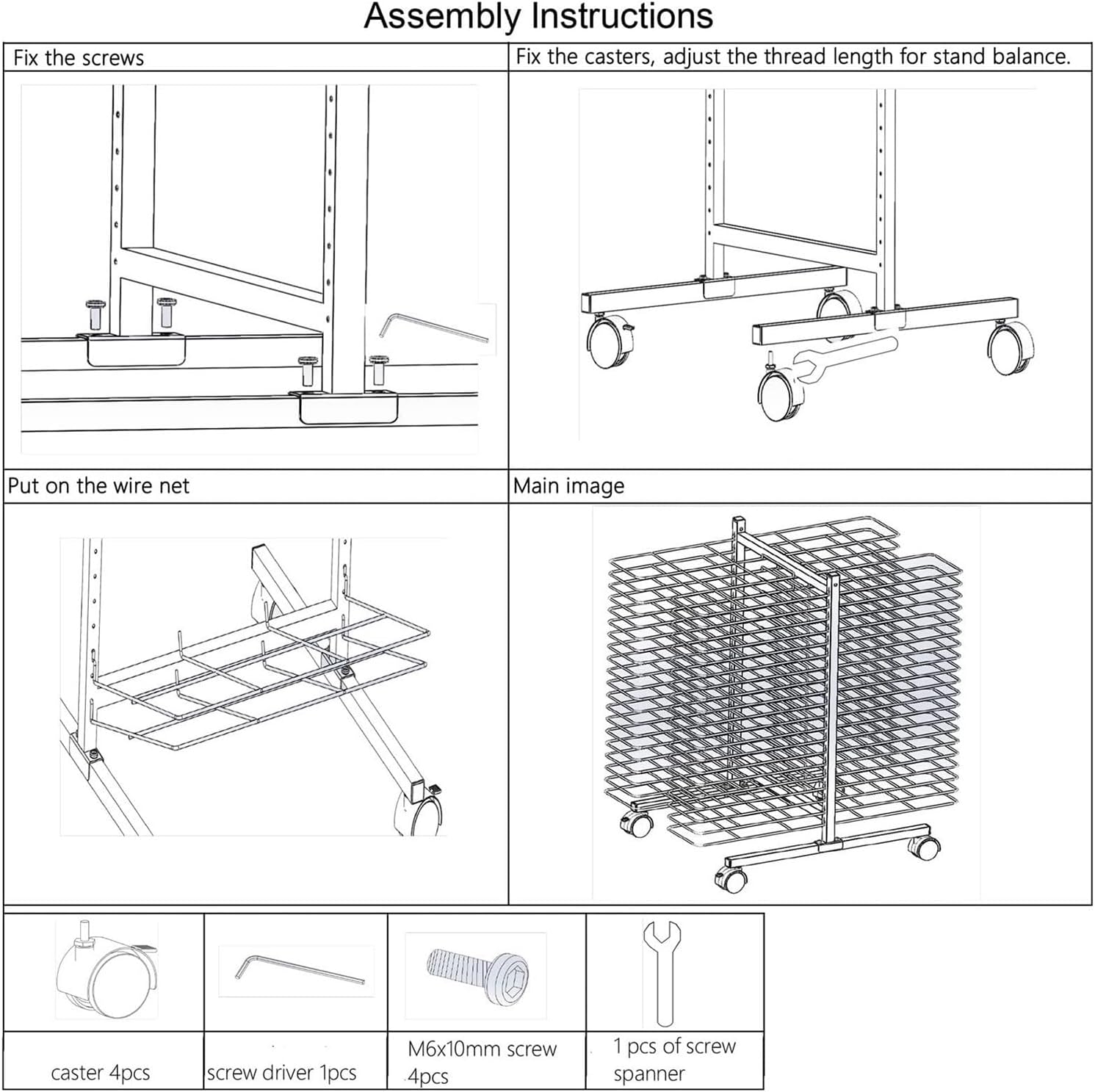 Assembly Instructions

Fix the screws

Fix the casters, adjust the thread length for stand balance.

Put on the wire net

Main image

| caster 4pcs | screw driver 1pcs | M6x10mm screw 4pcs | 1 pcs of screw spanner |