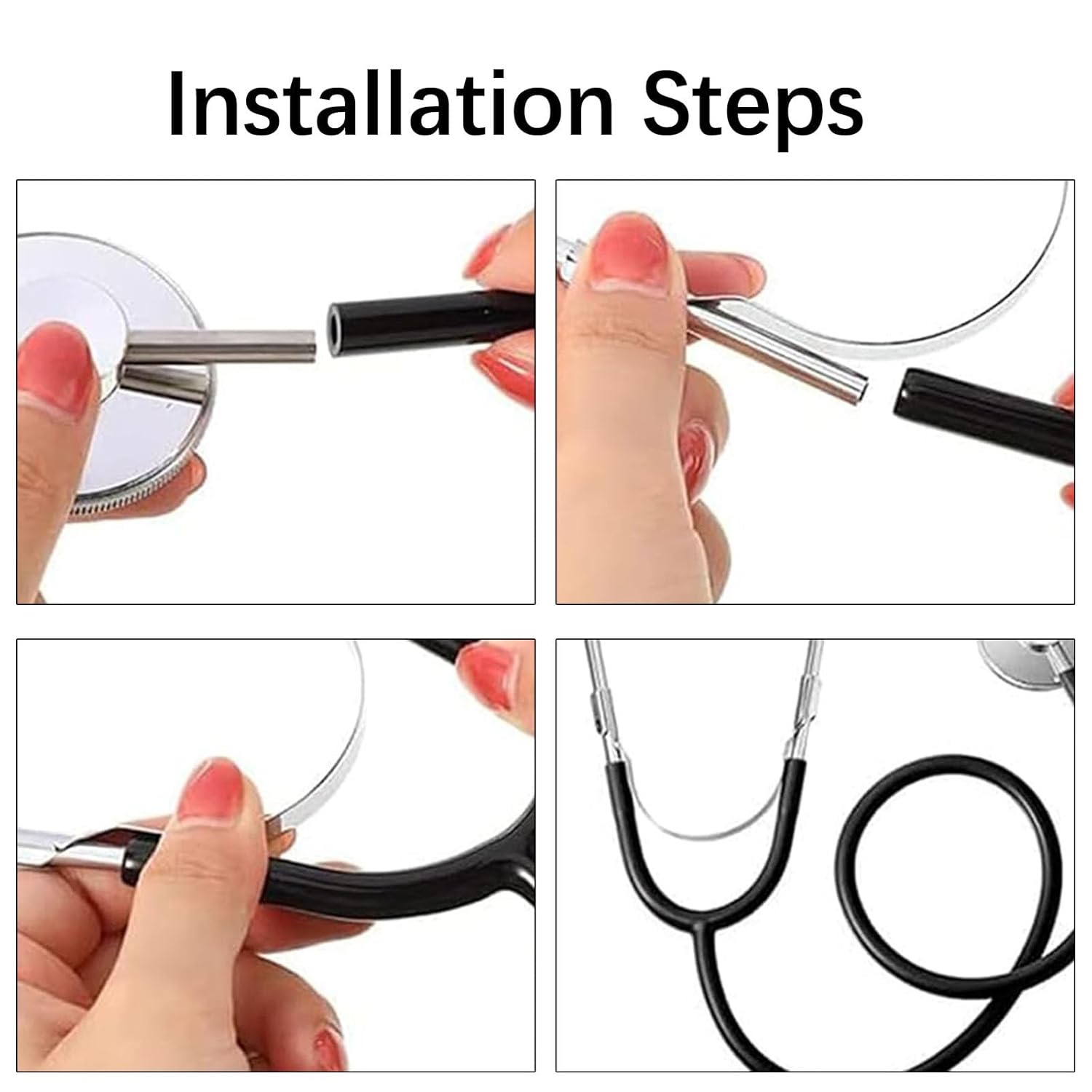 Installation Steps