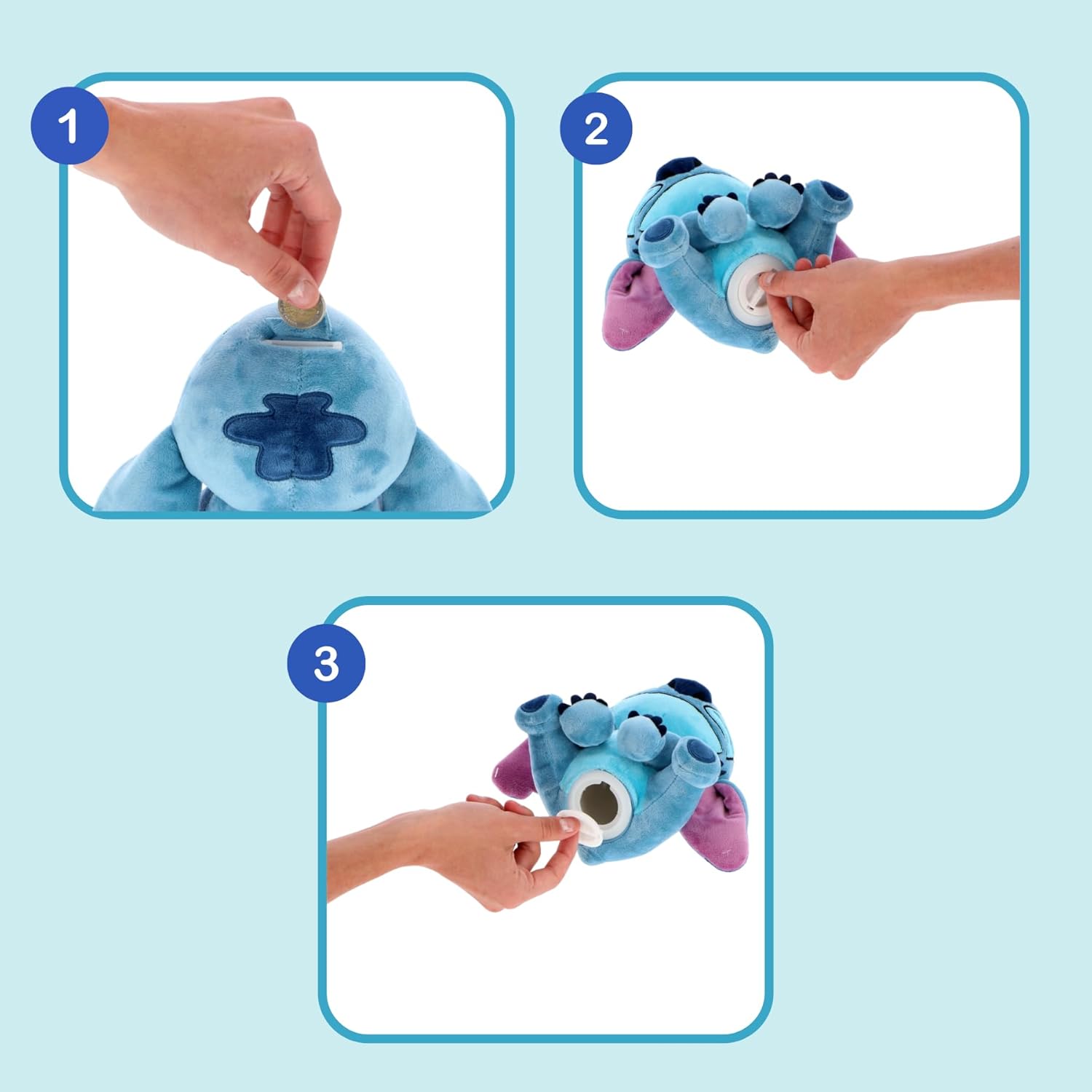 1

2

3