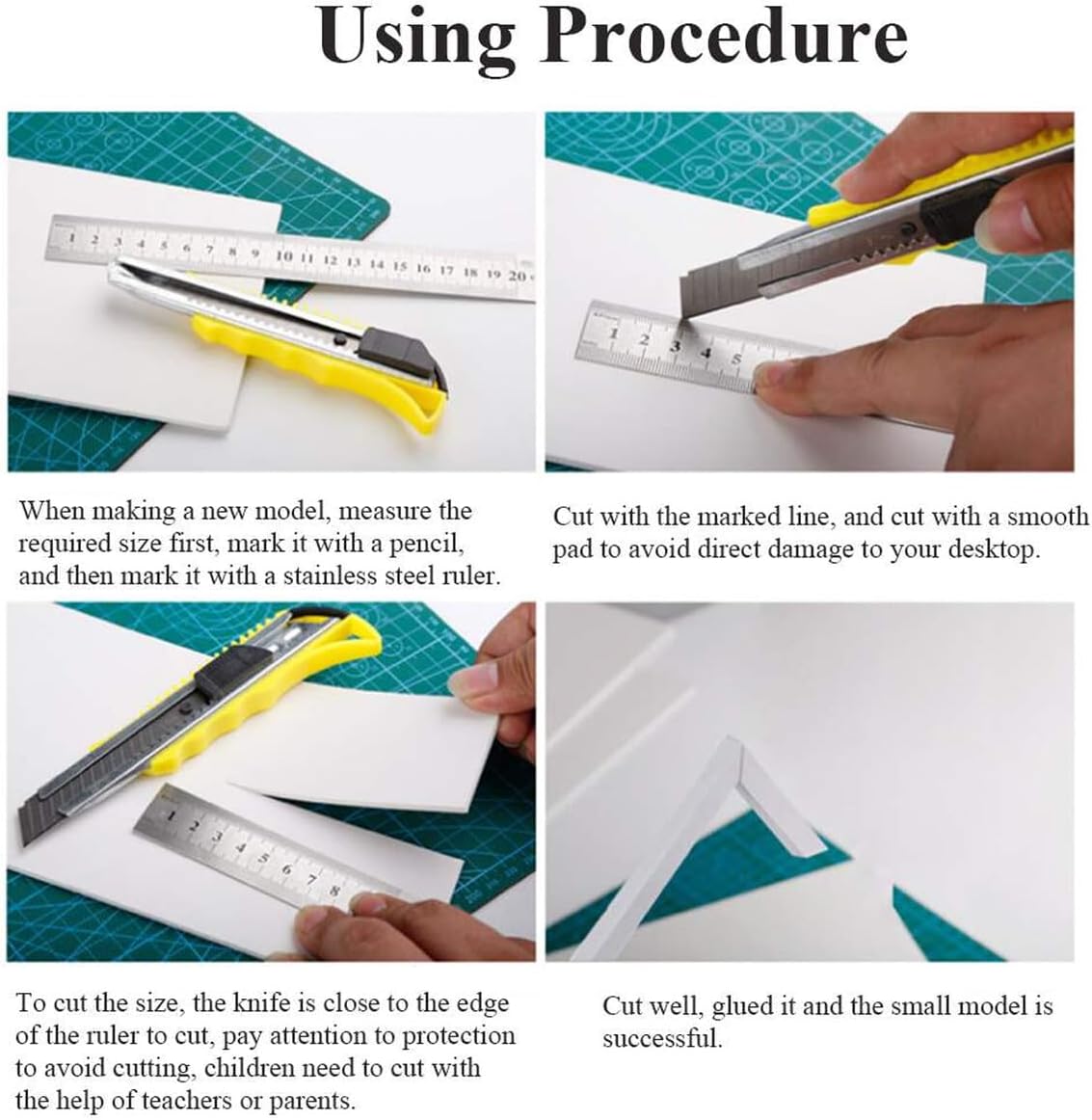 Using Procedure

1 2 3 4 5 6 7 8 9 10 11 12 13 14 15 16 17 18 19 20

1 2 3 4 5

When making a new model, measure the required size first, mark it with a pencil, and then mark it with a stainless steel ruler.

Cut with the marked line, and cut with a smooth pad to avoid direct damage to your desktop.

1 2 3 4 5 6 7 8

To cut the size, the knife is close to the edge of the ruler to cut, pay attention to protection to avoid cutting, children need to cut with the help of teachers or parents.

Cut well, glued it and the small model is successful.