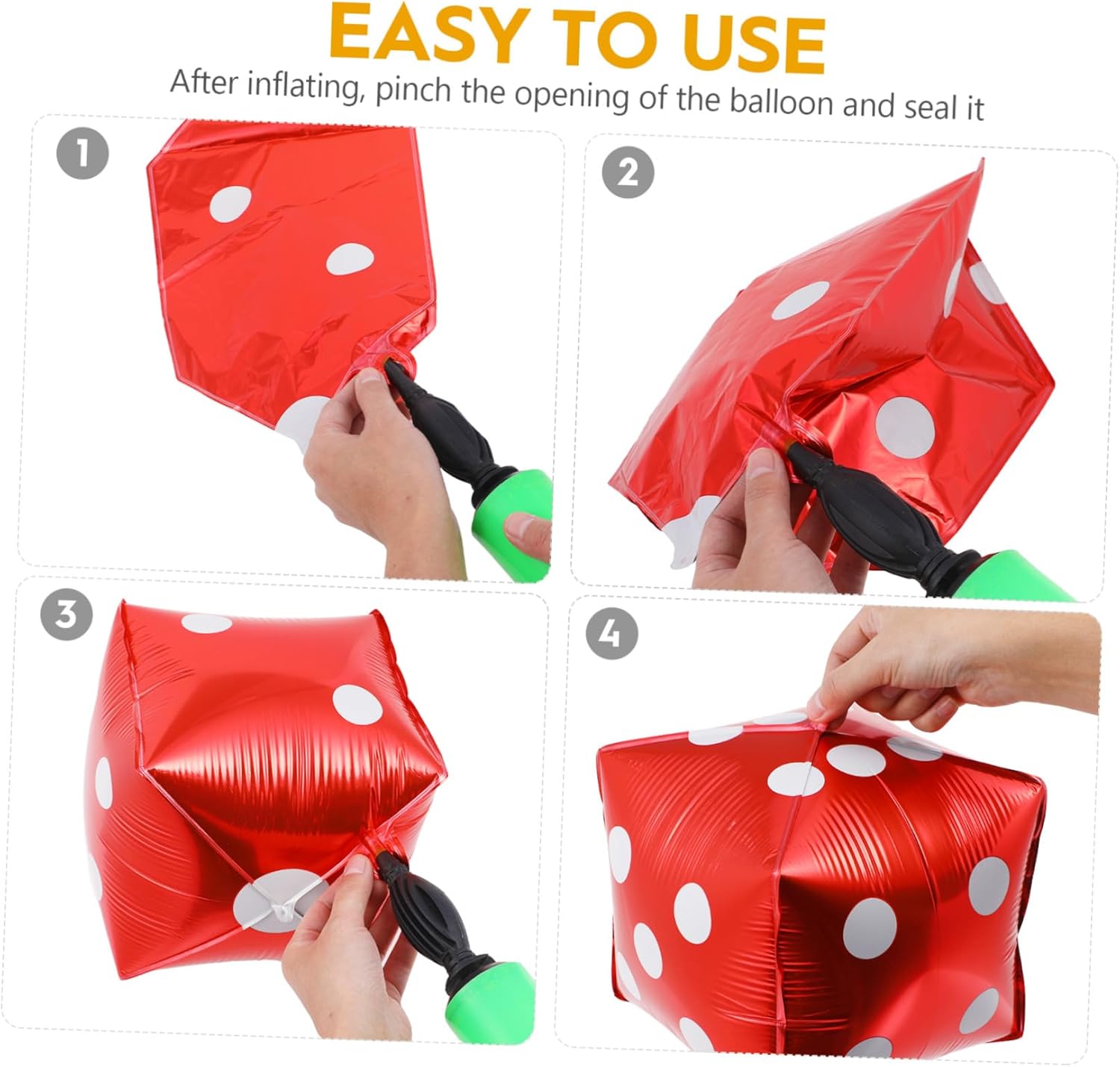 EASY TO USE

After inflating, pinch the opening of the balloon and seal it

1

2

3

4