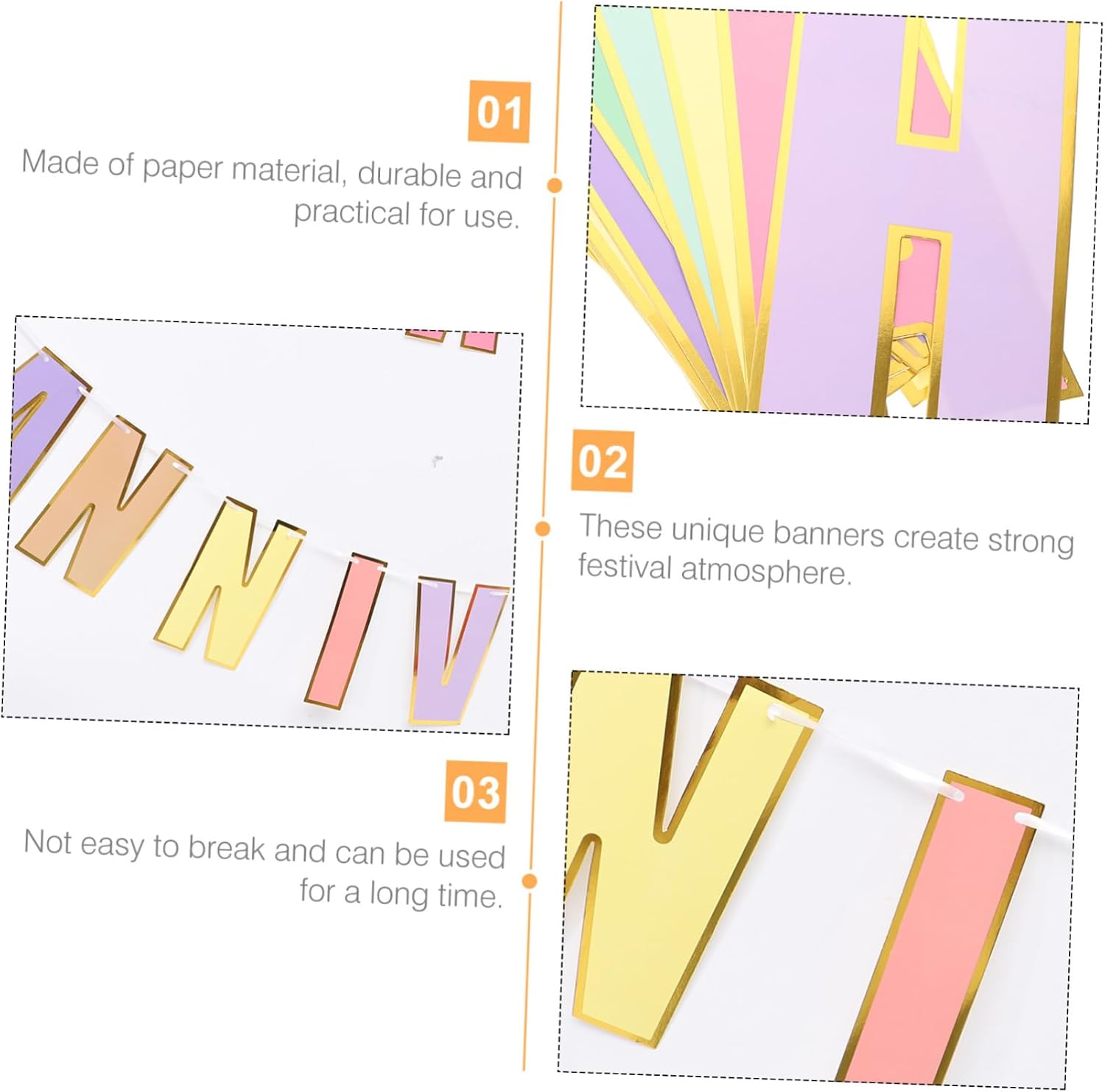 01

Made of paper material, durable and practical for use.

H

NNIV

02

These unique banners create strong festival atmosphere.

03

Not easy to break and can be used for a long time.

VI