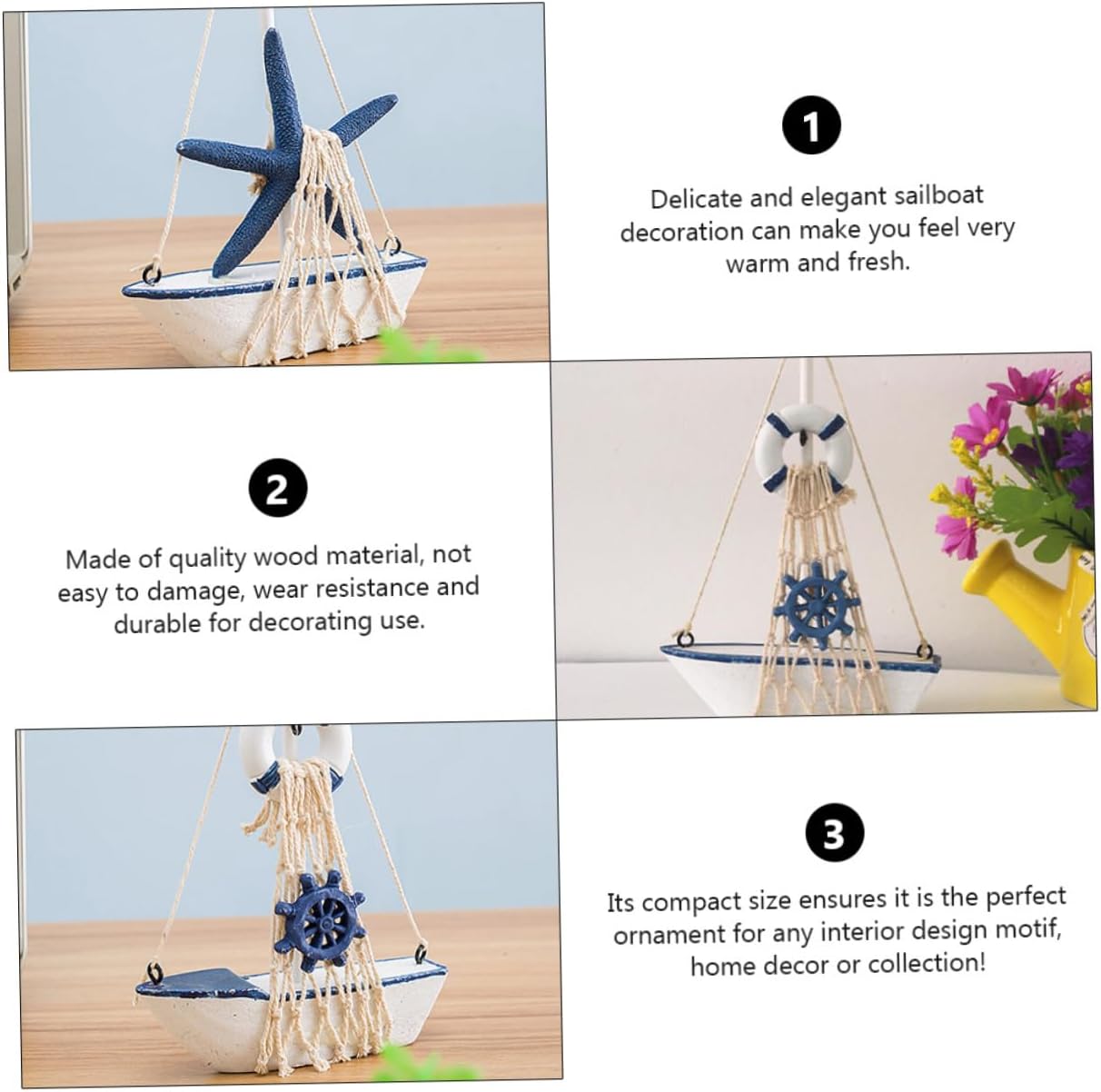 1

Delicate and elegant sailboat decoration can make you feel very warm and fresh.

2

Made of quality wood material, not easy to damage, wear resistance and durable for decorating use.

3

Its compact size ensures it is the perfect ornament for any interior design motif, home decor or collection!