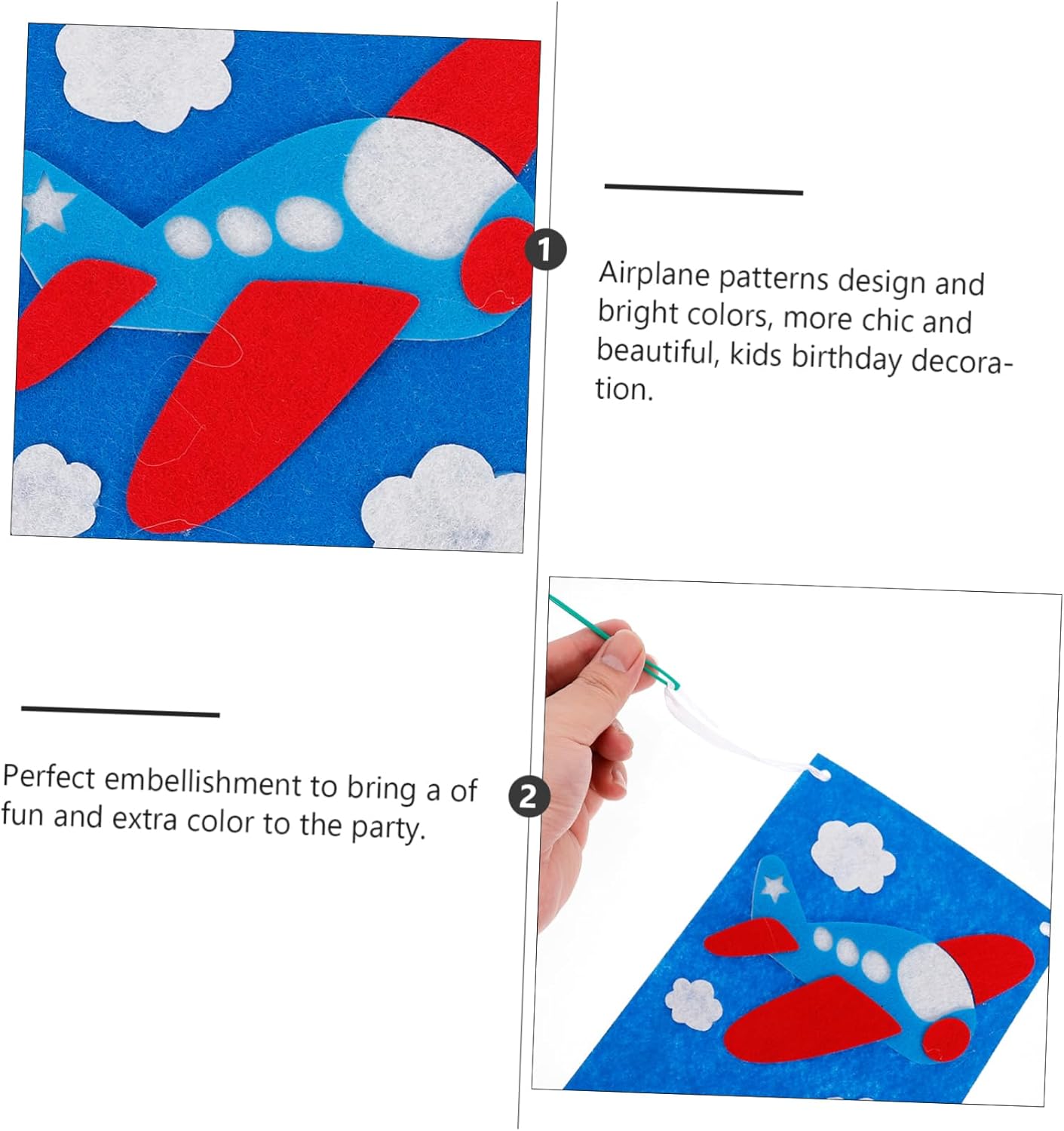 1

Airplane patterns design and bright colors, more chic and beautiful, kids birthday decoration.

Perfect embellishment to bring a of fun and extra color to the party.

2