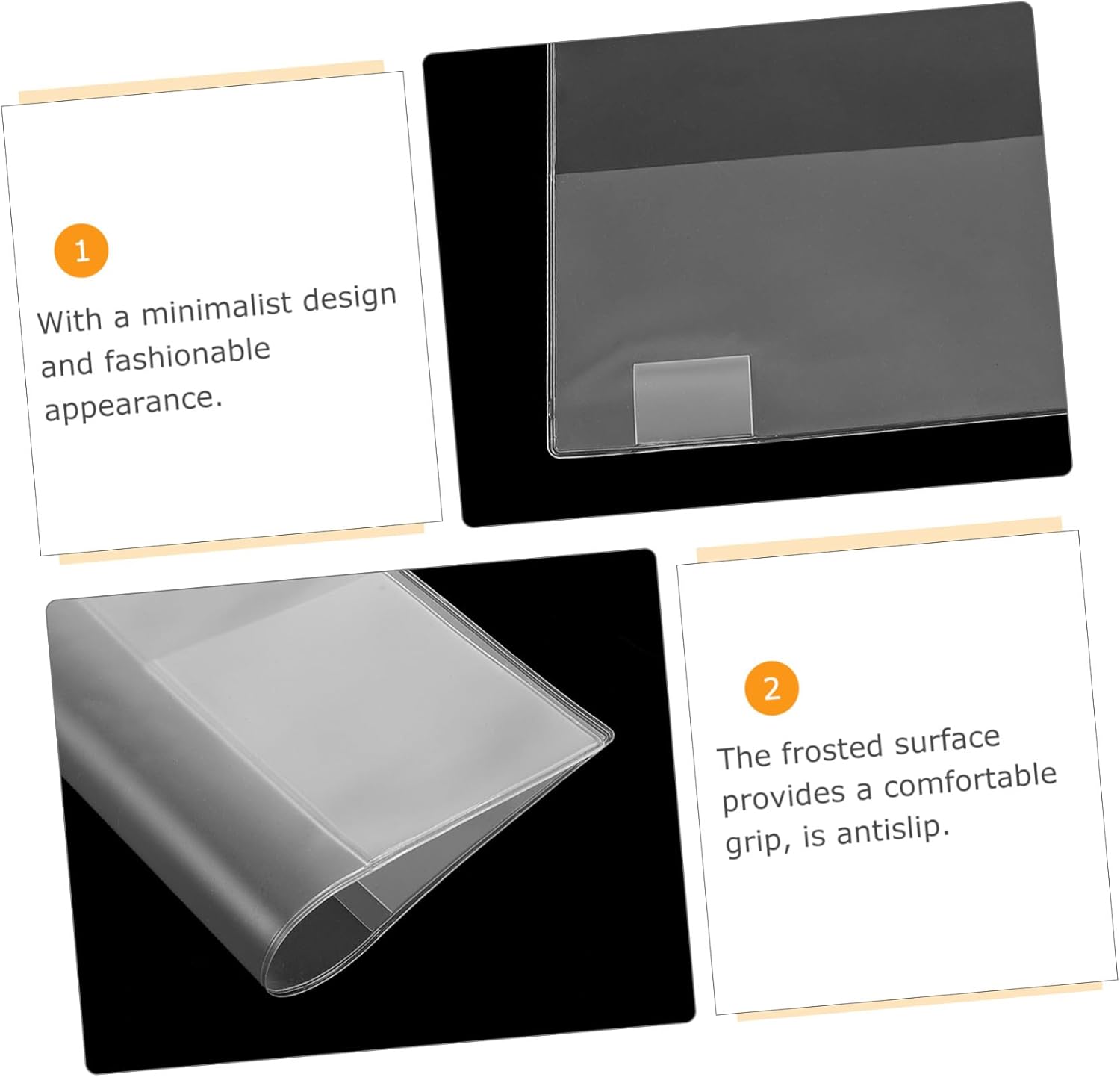 1

With a minimalist design and fashionable appearance.

2

The frosted surface provides a comfortable grip, is antislip.