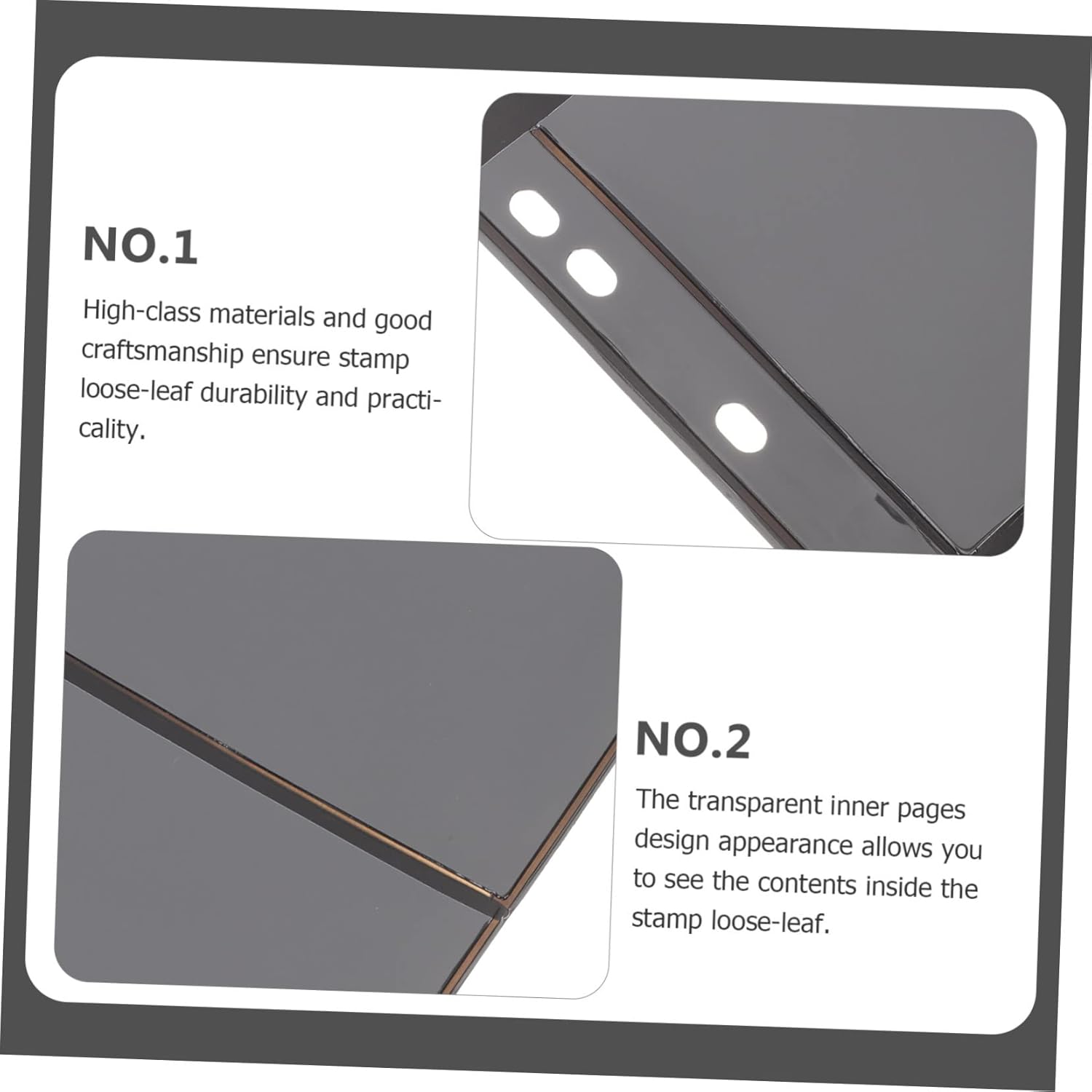 NO.1

High-class materials and good craftsmanship ensure stamp loose-leaf durability and practicality.

NO.2

The transparent inner pages design appearance allows you to see the contents inside the stamp loose-leaf.