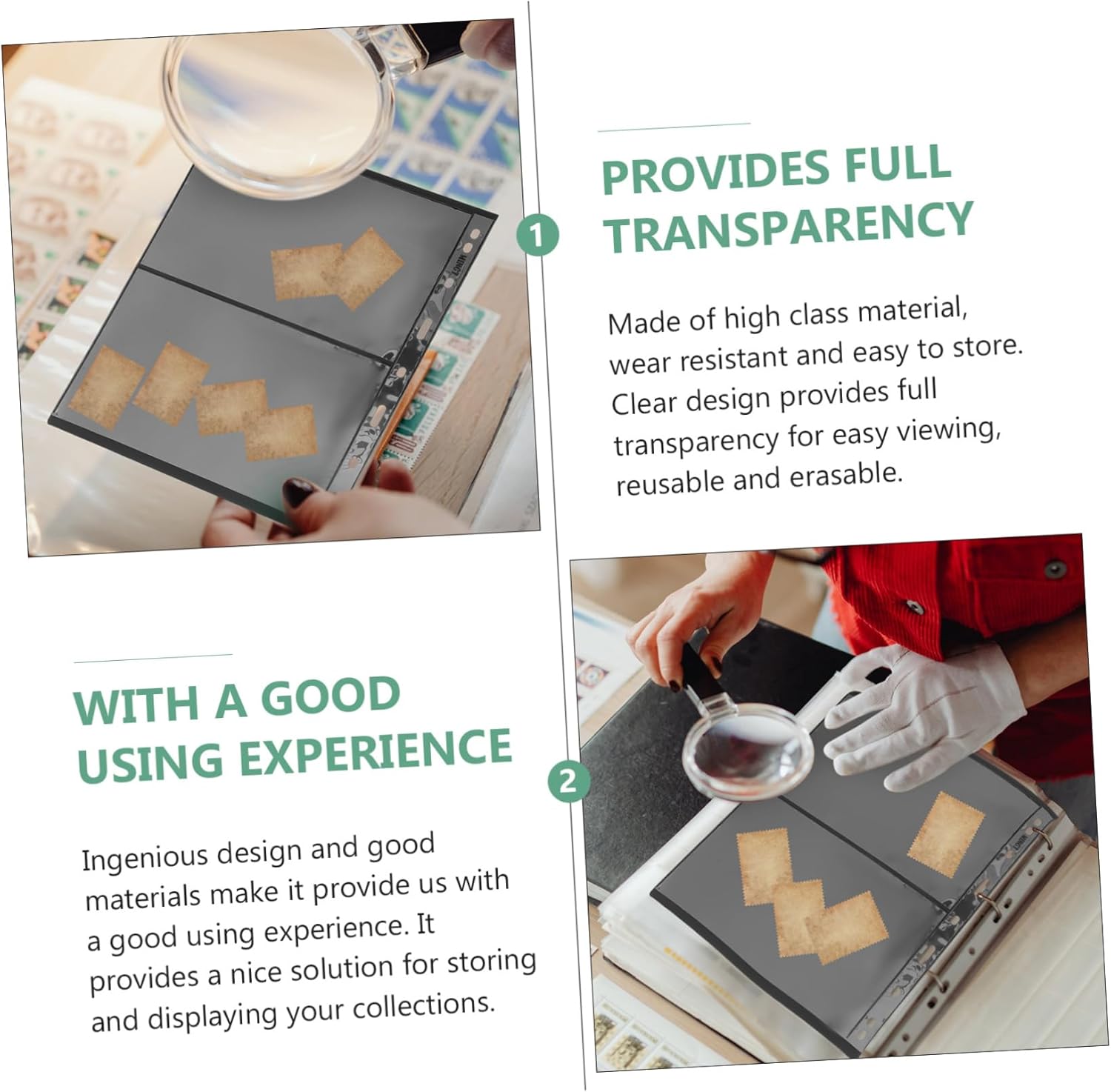 1

PROVIDES FULL TRANSPARENCY

Made of high class material, wear resistant and easy to store. Clear design provides full transparency for easy viewing, reusable and erasable.

WITH A GOOD USING EXPERIENCE

2

Ingenious design and good materials make it provide us with a good using experience. It provides a nice solution for storing and displaying your collections.