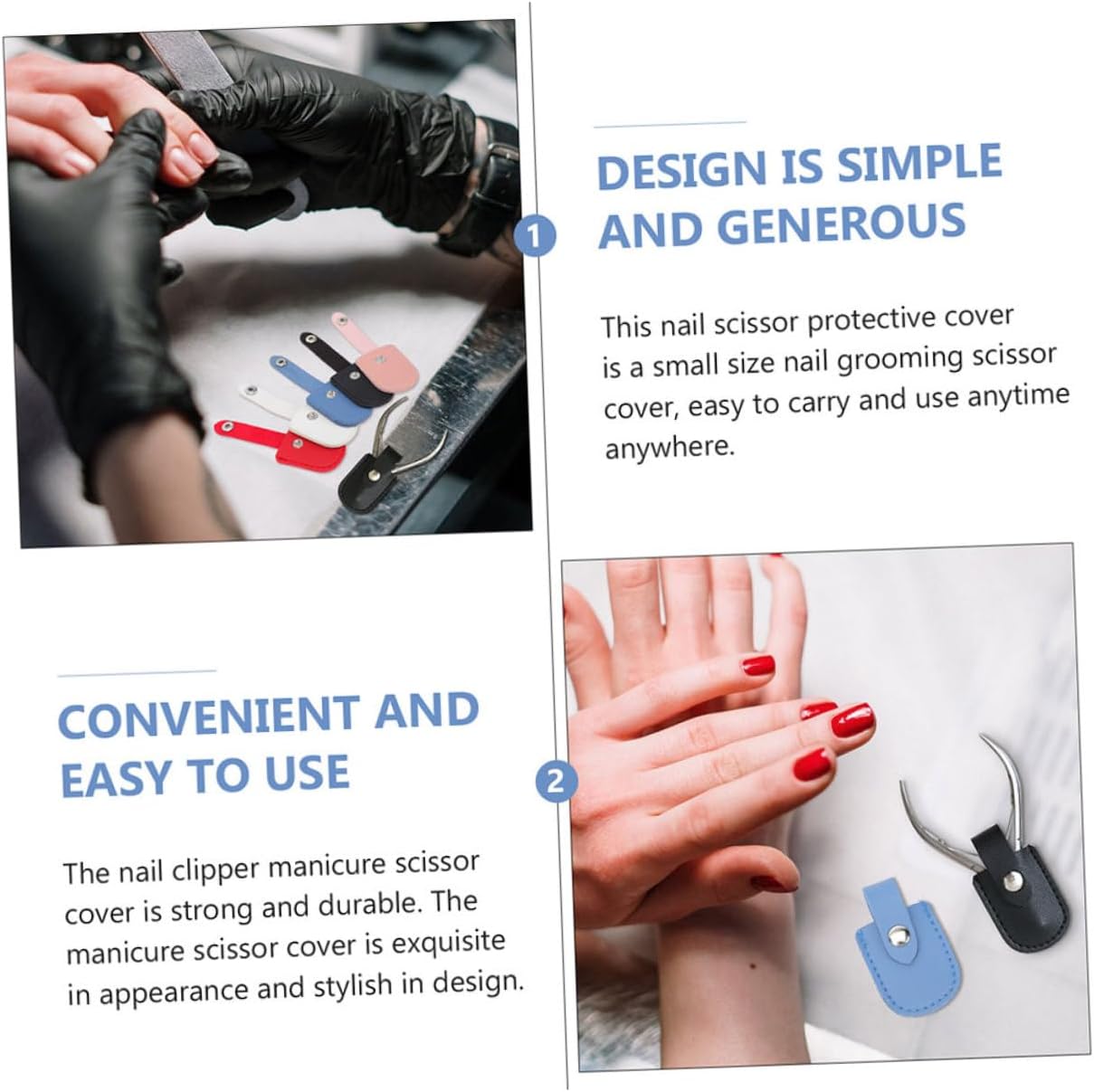 1

DESIGN IS SIMPLE AND GENEROUS

This nail scissor protective cover is a small size nail grooming scissor cover, easy to carry and use anytime anywhere.

CONVENIENT AND EASY TO USE

2

The nail clipper manicure scissor cover is strong and durable. The manicure scissor cover is exquisite in appearance and stylish in design.