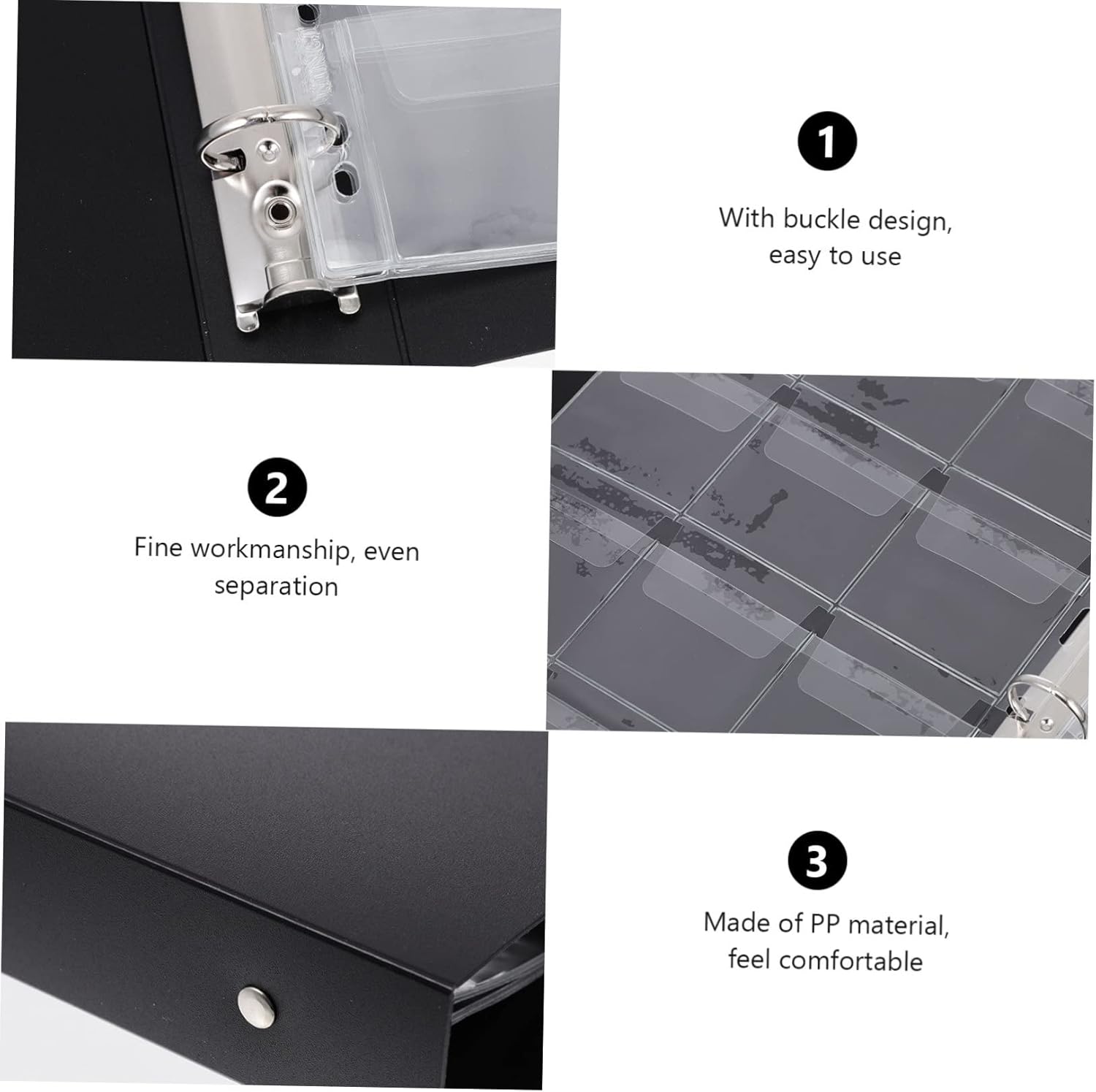 1

With buckle design, easy to use

2

Fine workmanship, even separation

3

Made of PP material, feel comfortable