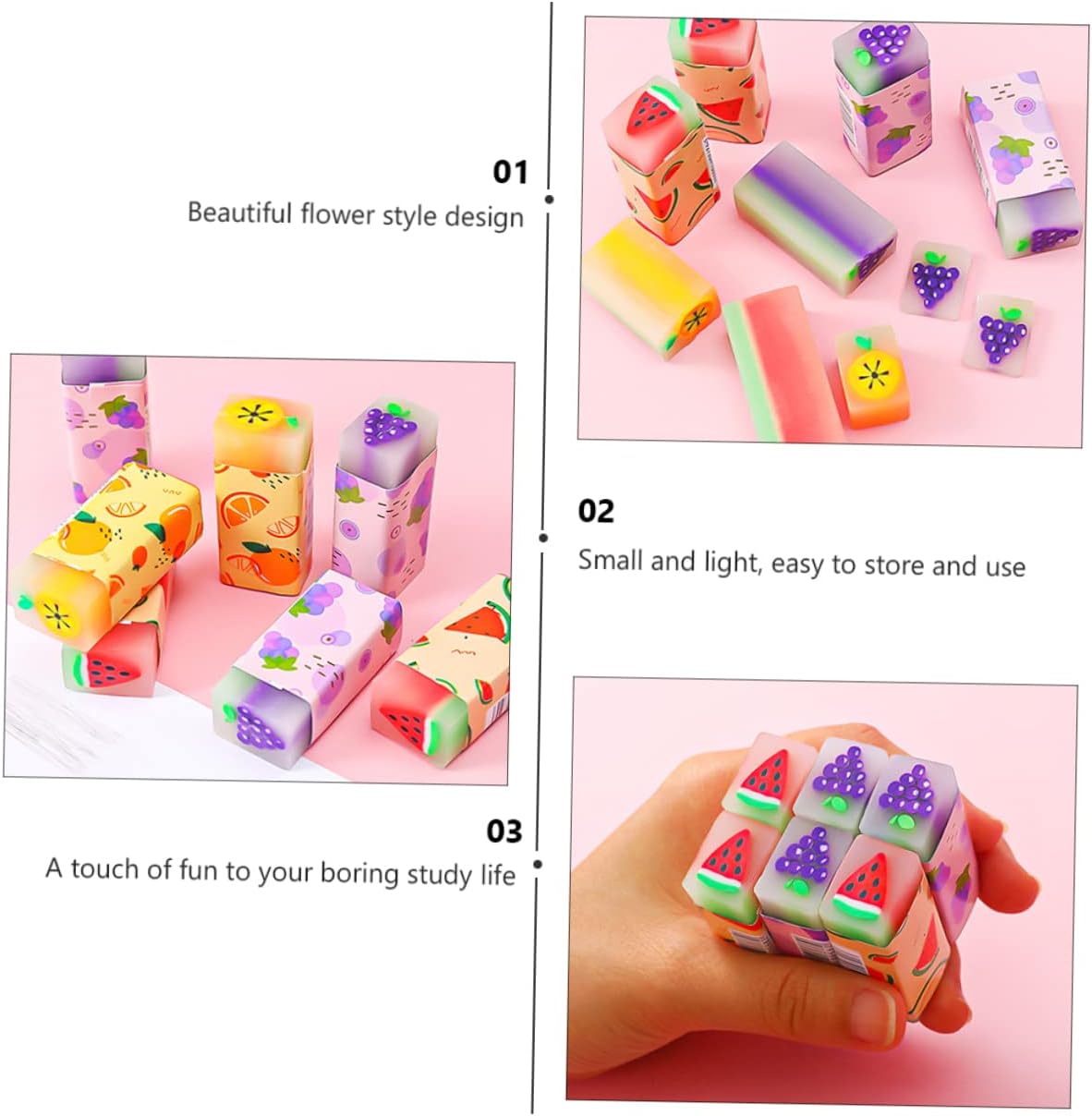 01
Beautiful flower style design

02
Small and light, easy to store and use

03
A touch of fun to your boring study life