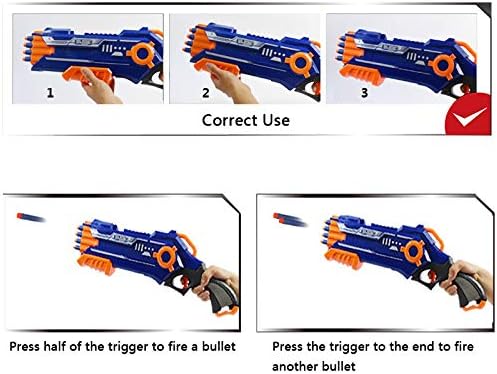 1

2

3

Correct Use

Press half of the trigger to fire a bullet

Press the trigger to the end to fire another bullet