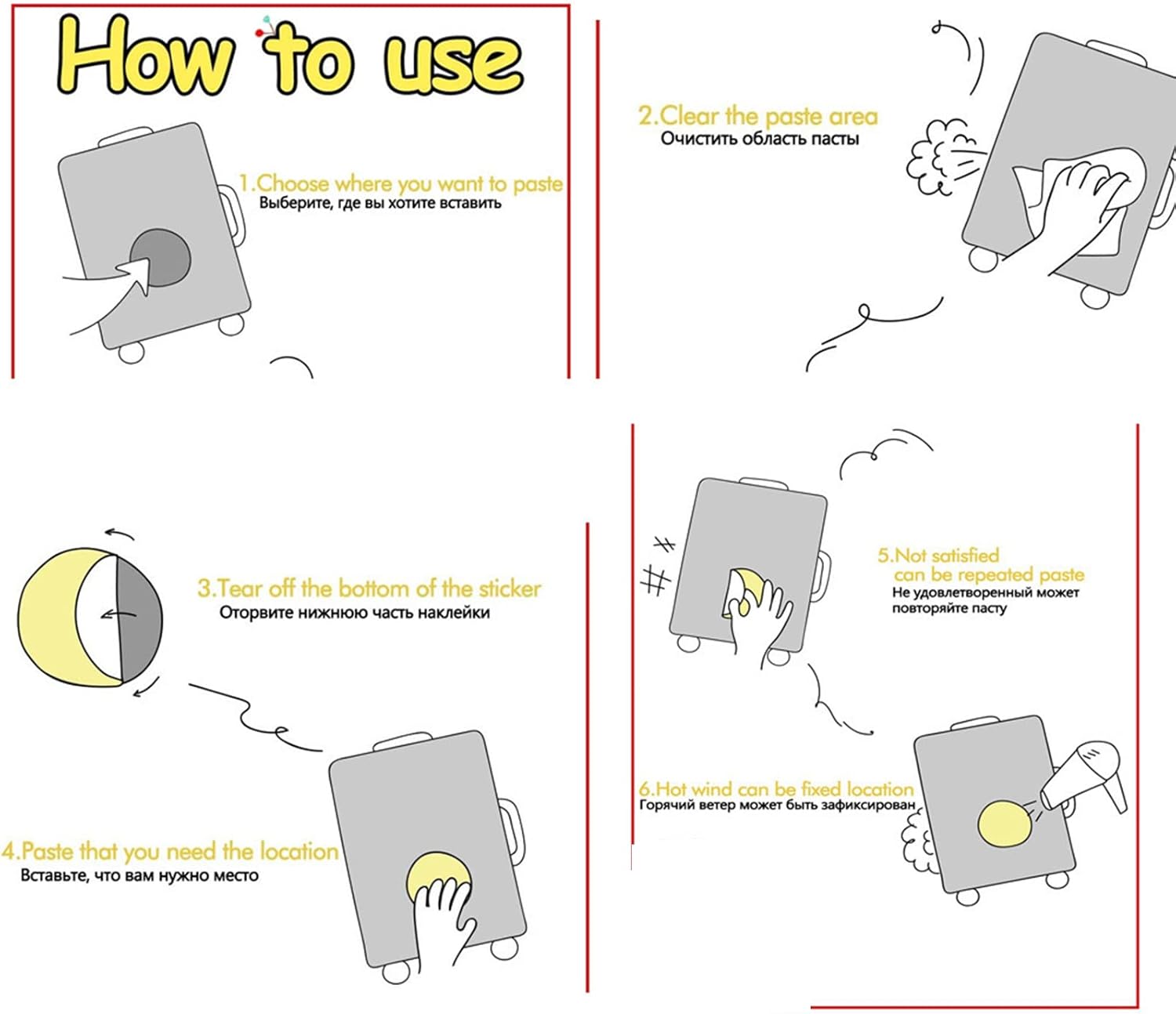 How to use

1.Choose where you want to paste
Выберите, где вы хотите вставить

2.Clear the paste area
Очистить область пасты

3.Tear off the bottom of the sticker
Оторвите нижнюю часть наклейки

4.Paste that you need the location
Вставьте, что вам нужно место

5.Not satisfied can be repeated paste
Не удовлетворенный может повторяйте пасту

6.Hot wind can be fixed location
Горячий ветер может быть зафиксирован