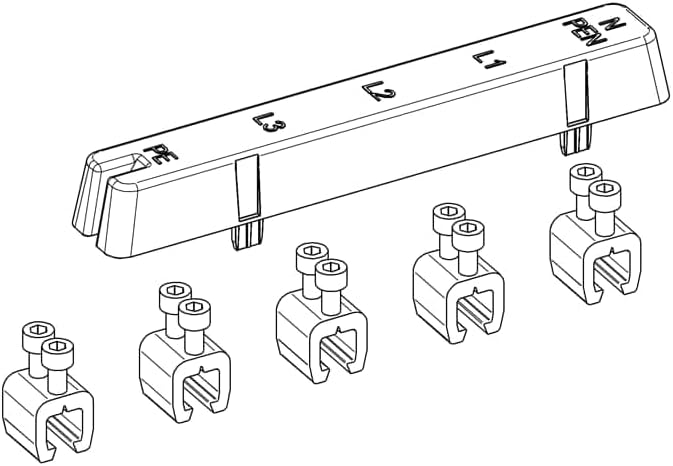 PE
L3
L2
L1
N
PEN