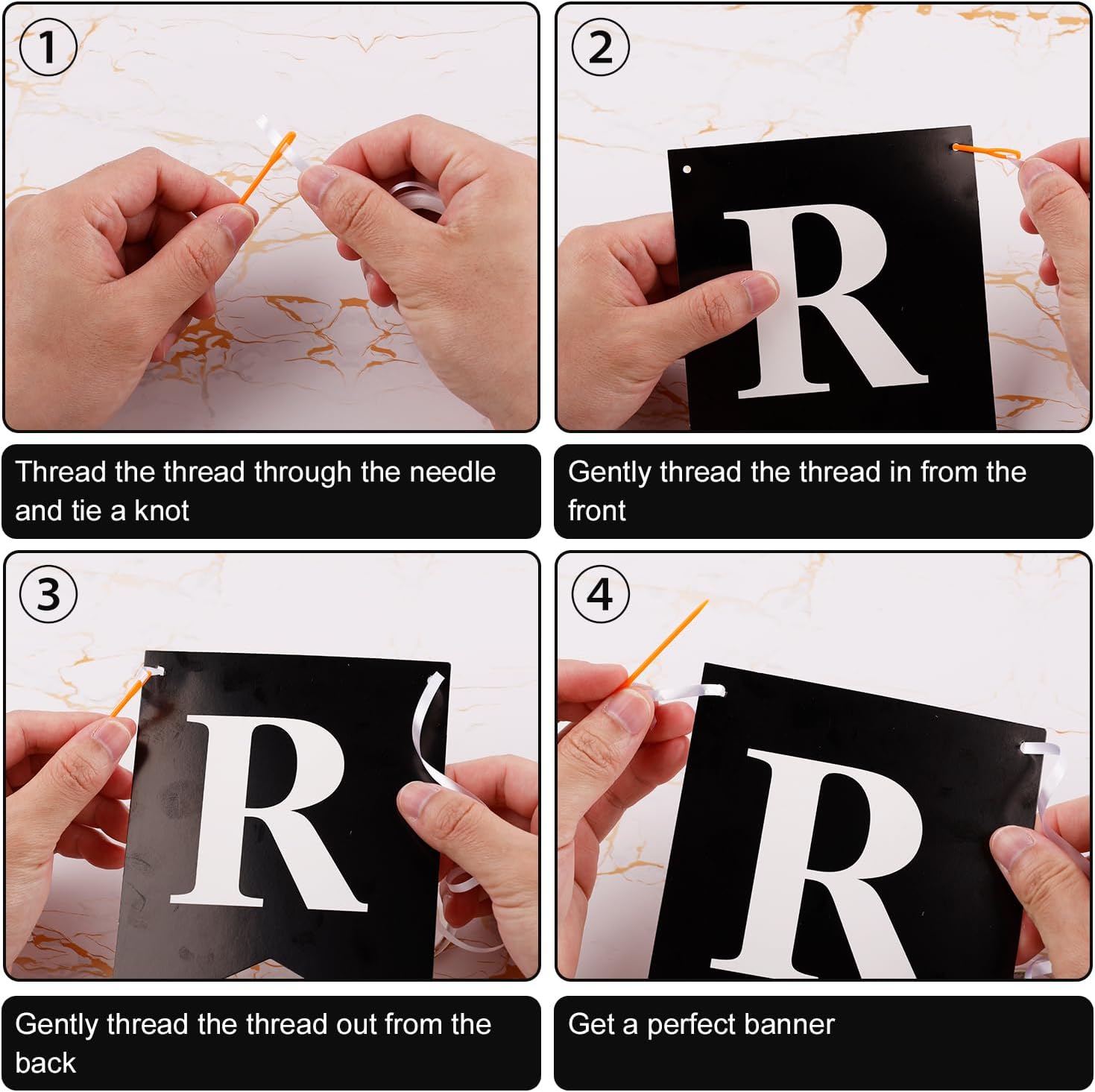 1

Thread the thread through the needle and tie a knot

2

R

Gently thread the thread in from the front

3

R

Gently thread the thread out from the back

4

R

Get a perfect banner