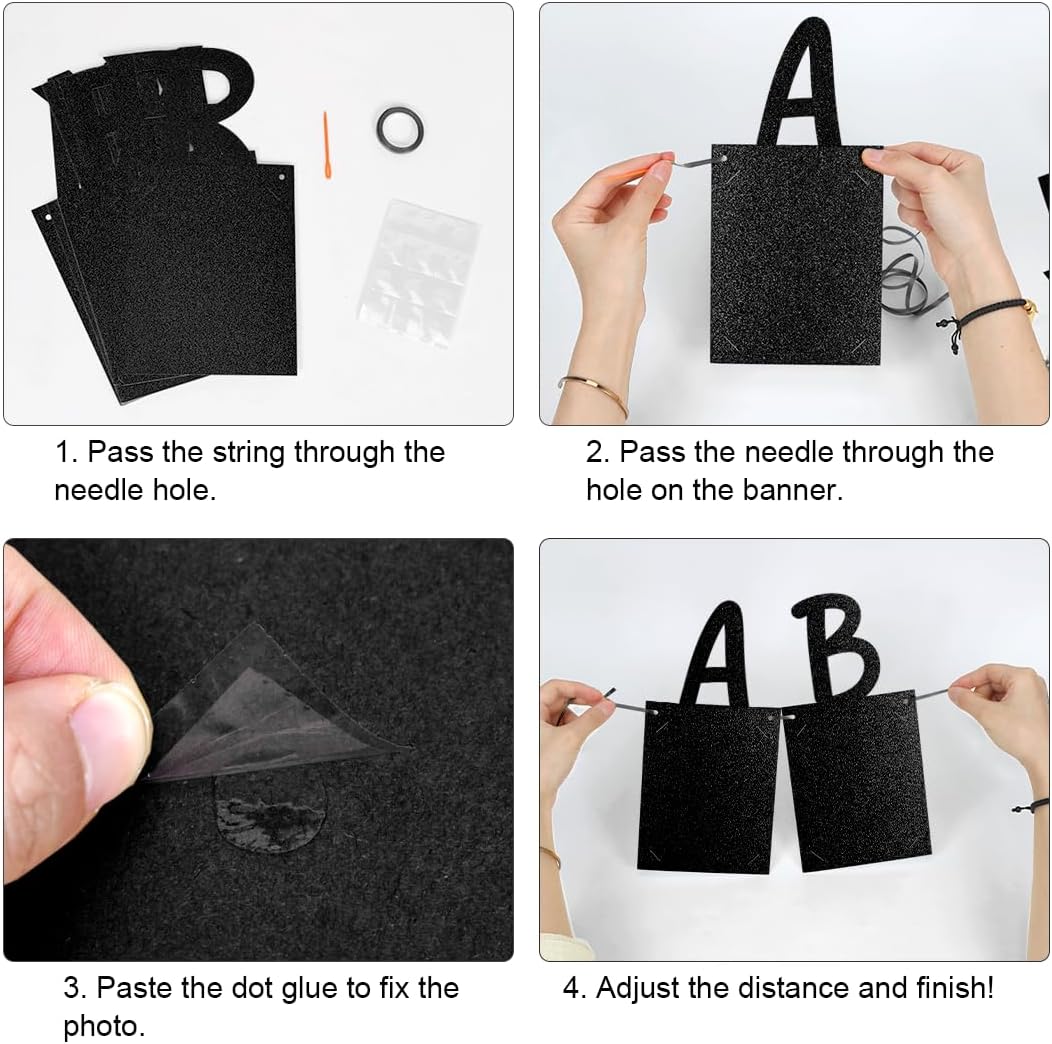 1. Pass the string through the needle hole.

A

2. Pass the needle through the hole on the banner.

3. Paste the dot glue to fix the photo.

A B

4. Adjust the distance and finish!