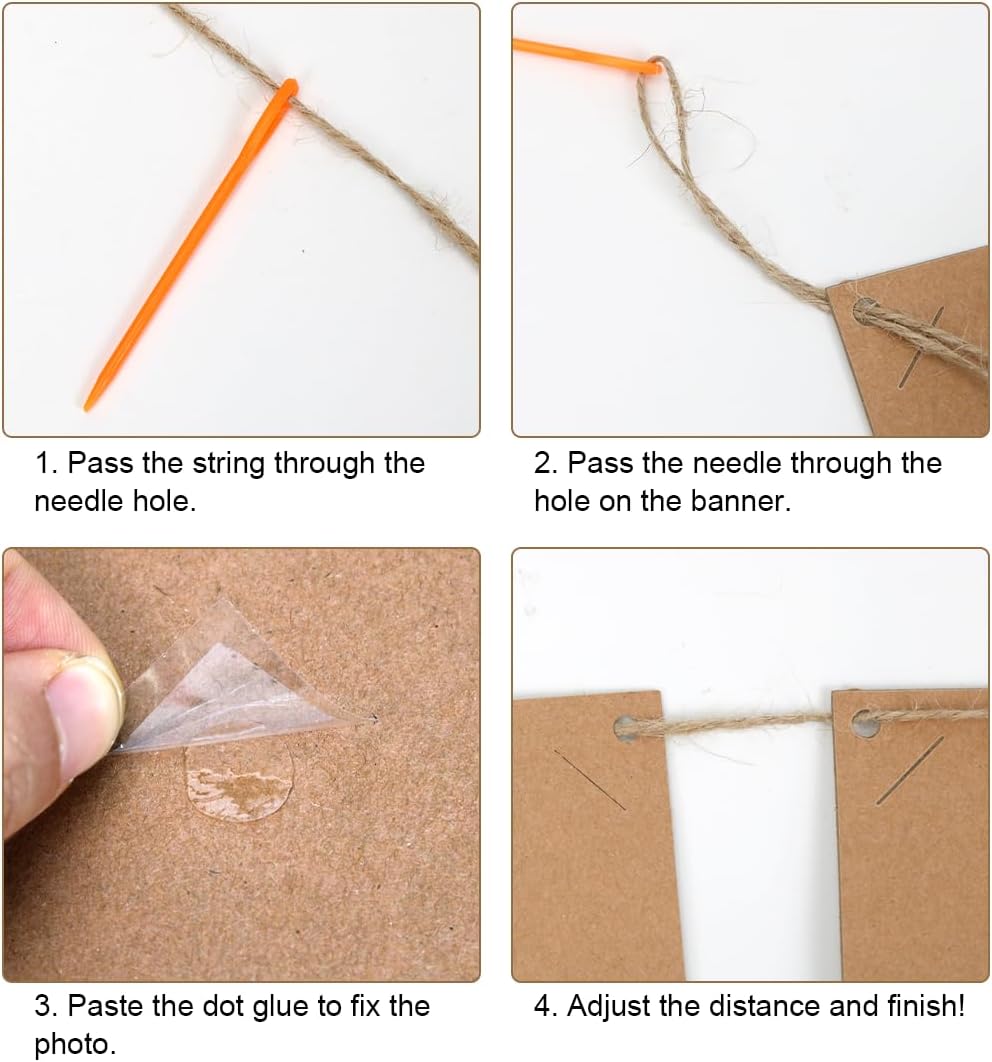 1. Pass the string through the needle hole.

2. Pass the needle through the hole on the banner.

3. Paste the dot glue to fix the photo.

4. Adjust the distance and finish!