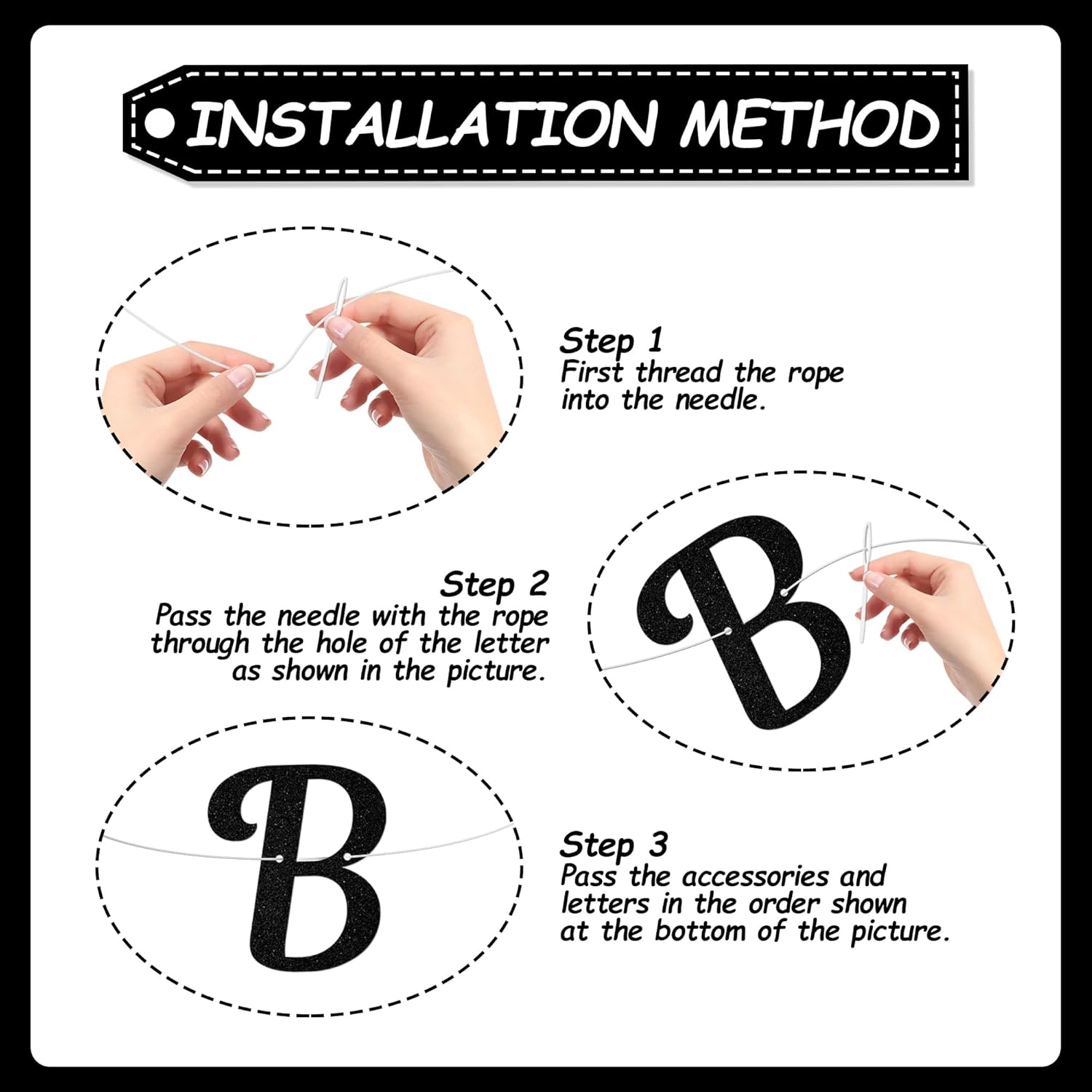 INSTALLATION METHOD

Step 1
First thread the rope into the needle.

Step 2
Pass the needle with the rope through the hole of the letter as shown in the picture.

B

B

Step 3
Pass the accessories and letters in the order shown at the bottom of the picture.